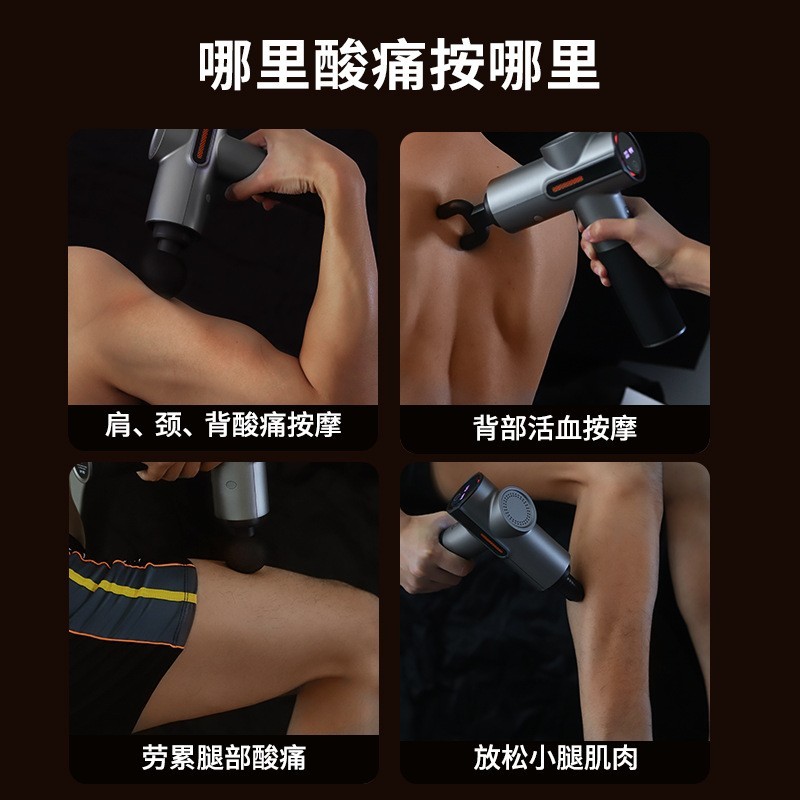 哪里酸痛按哪里

肩、颈、背酸痛按摩

背部活血按摩

劳累腿部酸痛

放松小腿肌肉