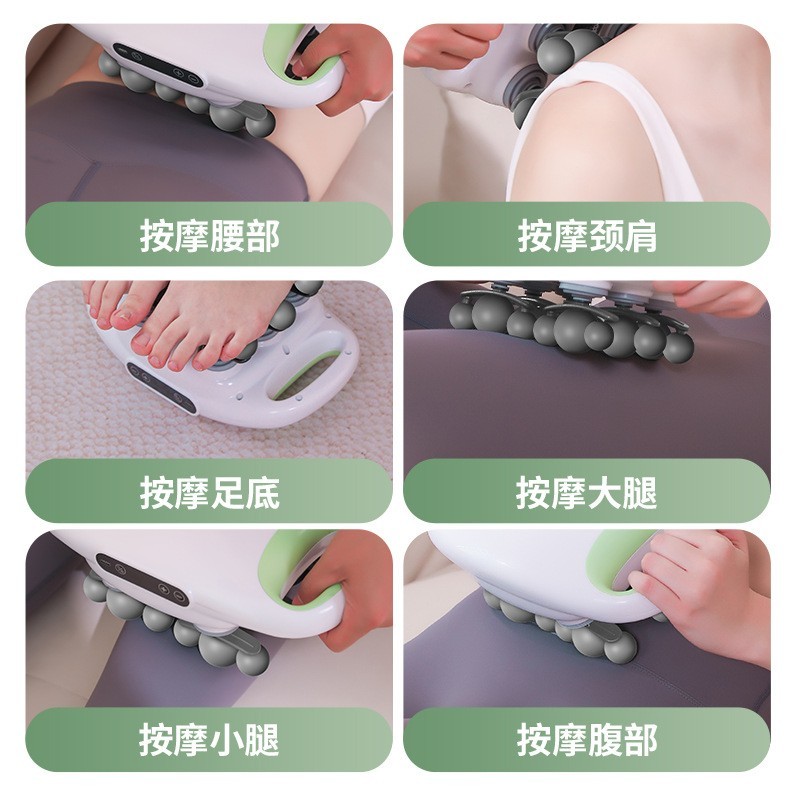 按摩腰部

按摩颈肩

按摩足底

按摩大腿

按摩小腿

按摩腹部