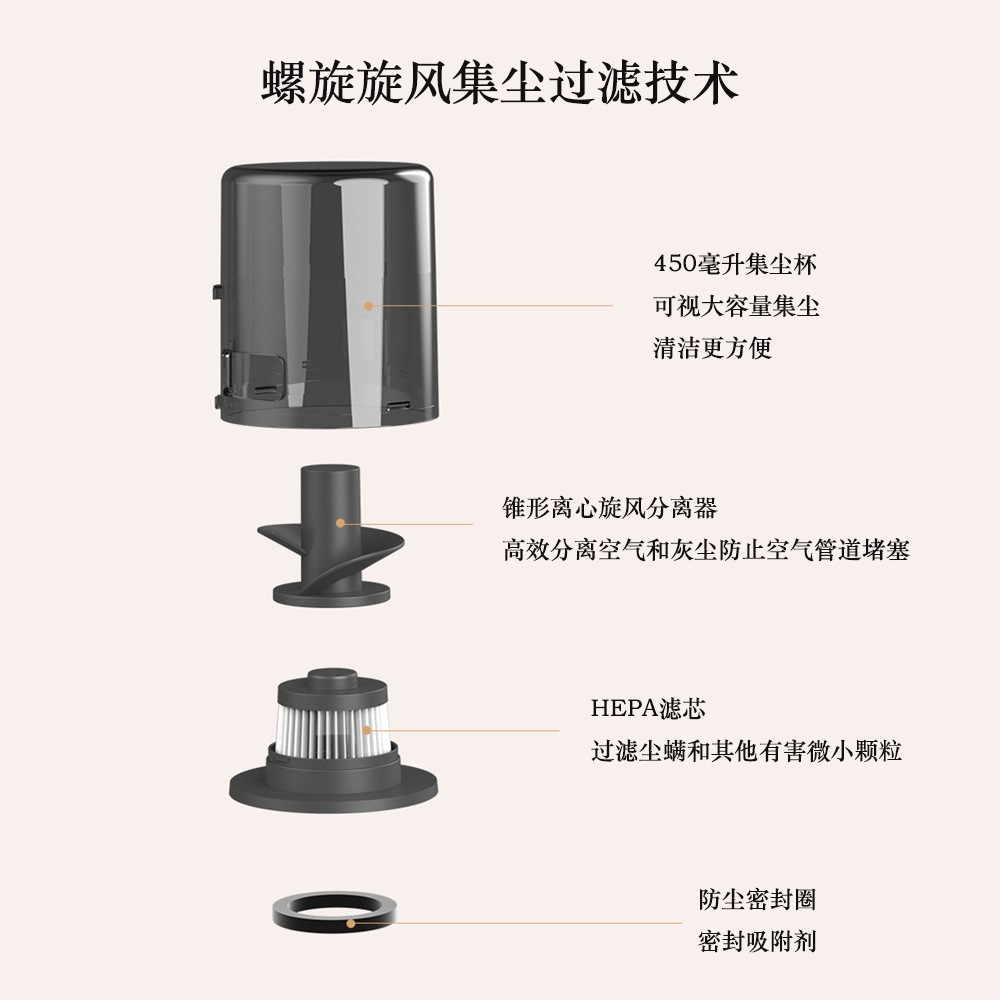 螺旋旋风集尘过滤技术

450毫升集尘杯
可视大容量集尘
清洁更方便

锥形离心旋风分离器
高效分离空气和灰尘防止空气管道堵塞

HEPA滤芯
过滤尘螨和其他有害微小颗粒

防尘密封圈
密封吸附剂