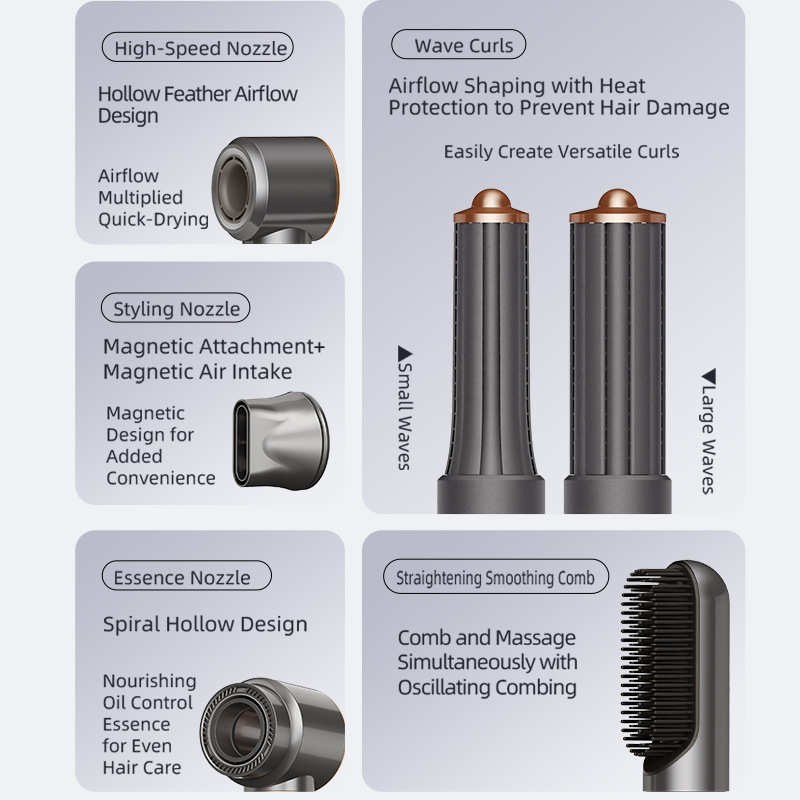 High-Speed Nozzle

Hollow Feather Airflow Design

Airflow Multiplied Quick-Drying

Styling Nozzle

Magnetic Attachment+ Magnetic Air Intake

Magnetic Design for Added Convenience

Essence Nozzle

Spiral Hollow Design

Nourishing Oil Control Essence for Even Hair Care

Wave Curls

Airflow Shaping with Heat Protection to Prevent Hair Damage

Easily Create Versatile Curls

▲Small Waves

▼Large Waves

Straightening Smoothing Comb

Comb and Massage Simultaneously with Oscillating Combing