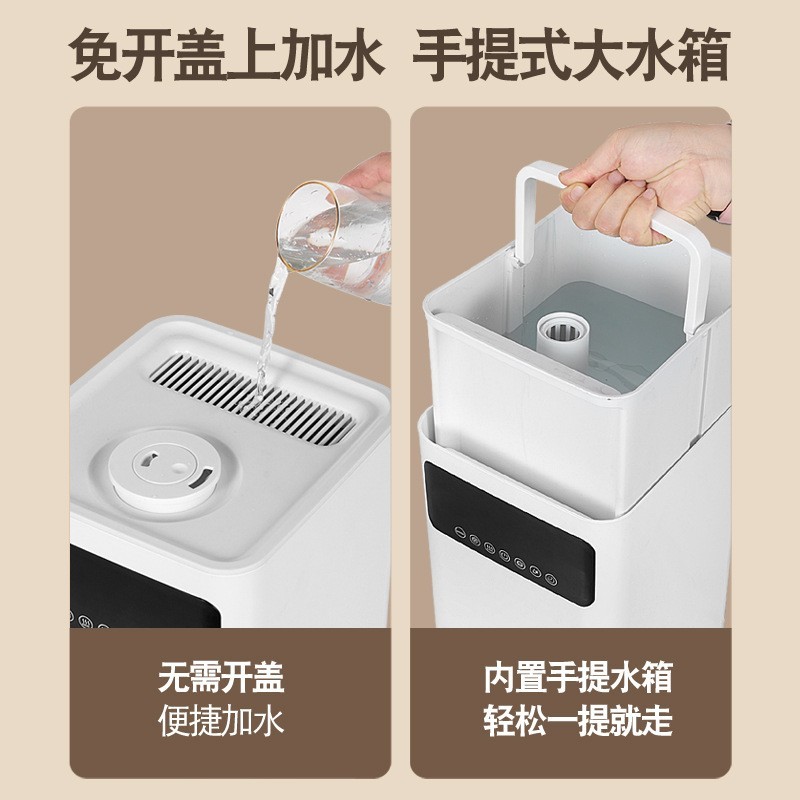 免开盖上加水 手提式大水箱

无需开盖
便捷加水

内置手提水箱
轻松一提就走