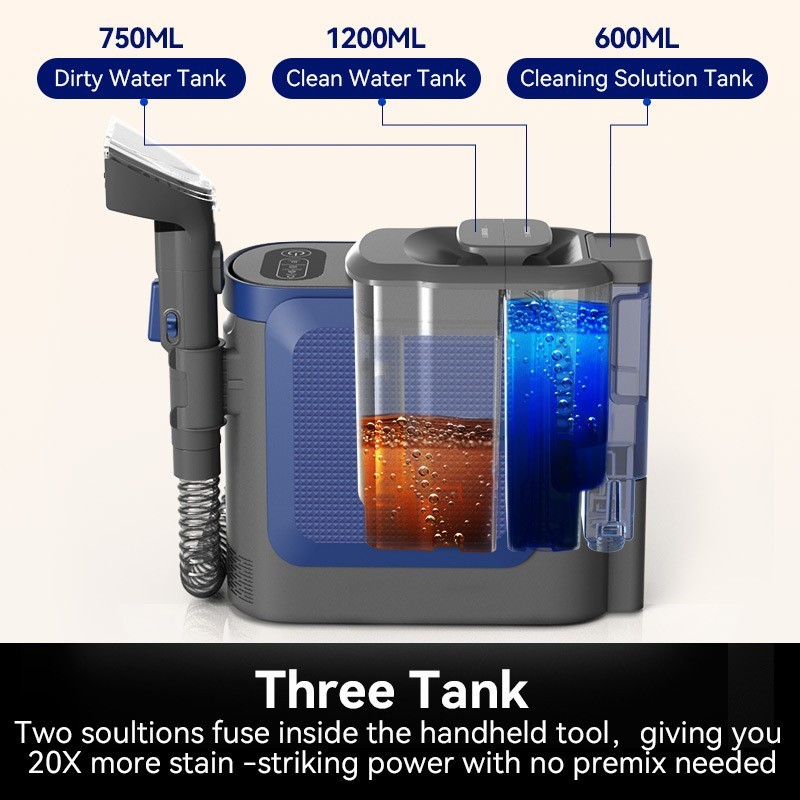 750ML
Dirty Water Tank

1200ML
Clean Water Tank

600ML
Cleaning Solution Tank

Three Tank

Two soultions fuse inside the handheld tool， giving you 20X more stain -striking power with no premix needed