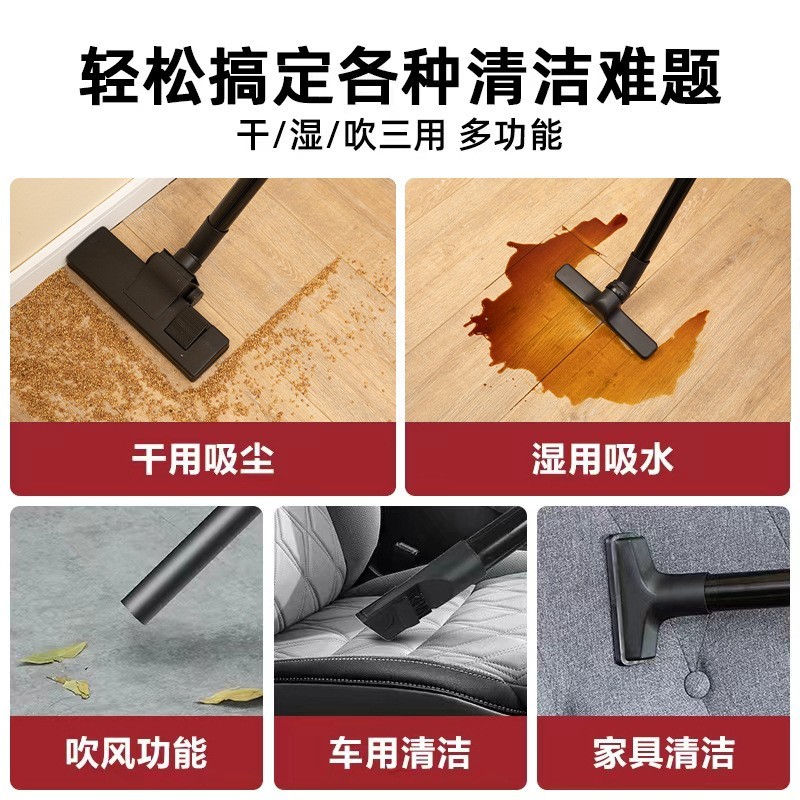 轻松搞定各种清洁难题

干/湿/吹三用 多功能

干用吸尘

湿用吸水

吹风功能

车用清洁

家具清洁