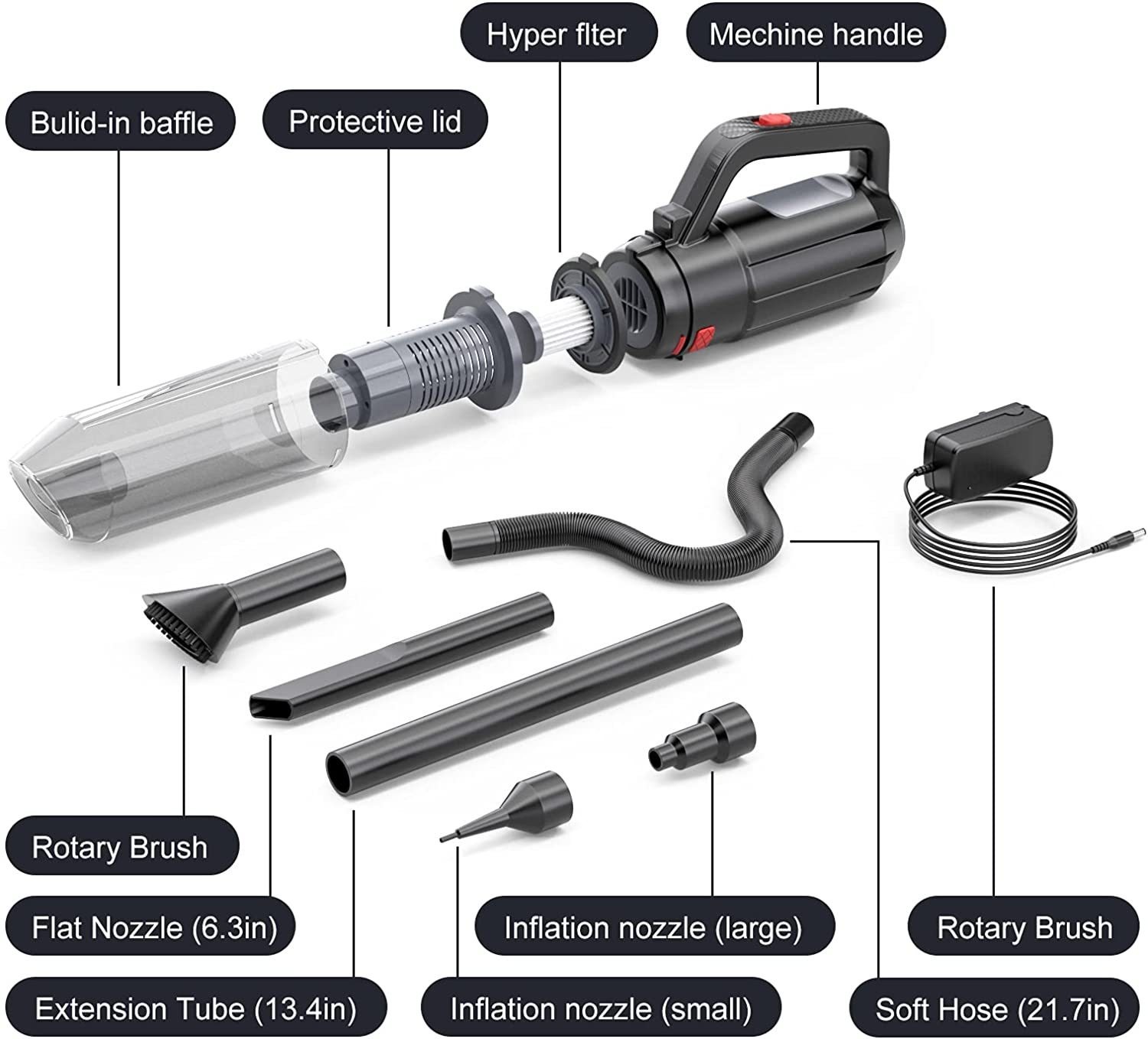 Hyper flter

Mechine handle

Bulid-in baffle

Protective lid

Rotary Brush

Flat Nozzle (6.3in)

Extension Tube (13.4in)

Inflation nozzle (large)

Inflation nozzle (small)

Rotary Brush

Soft Hose (21.7in)