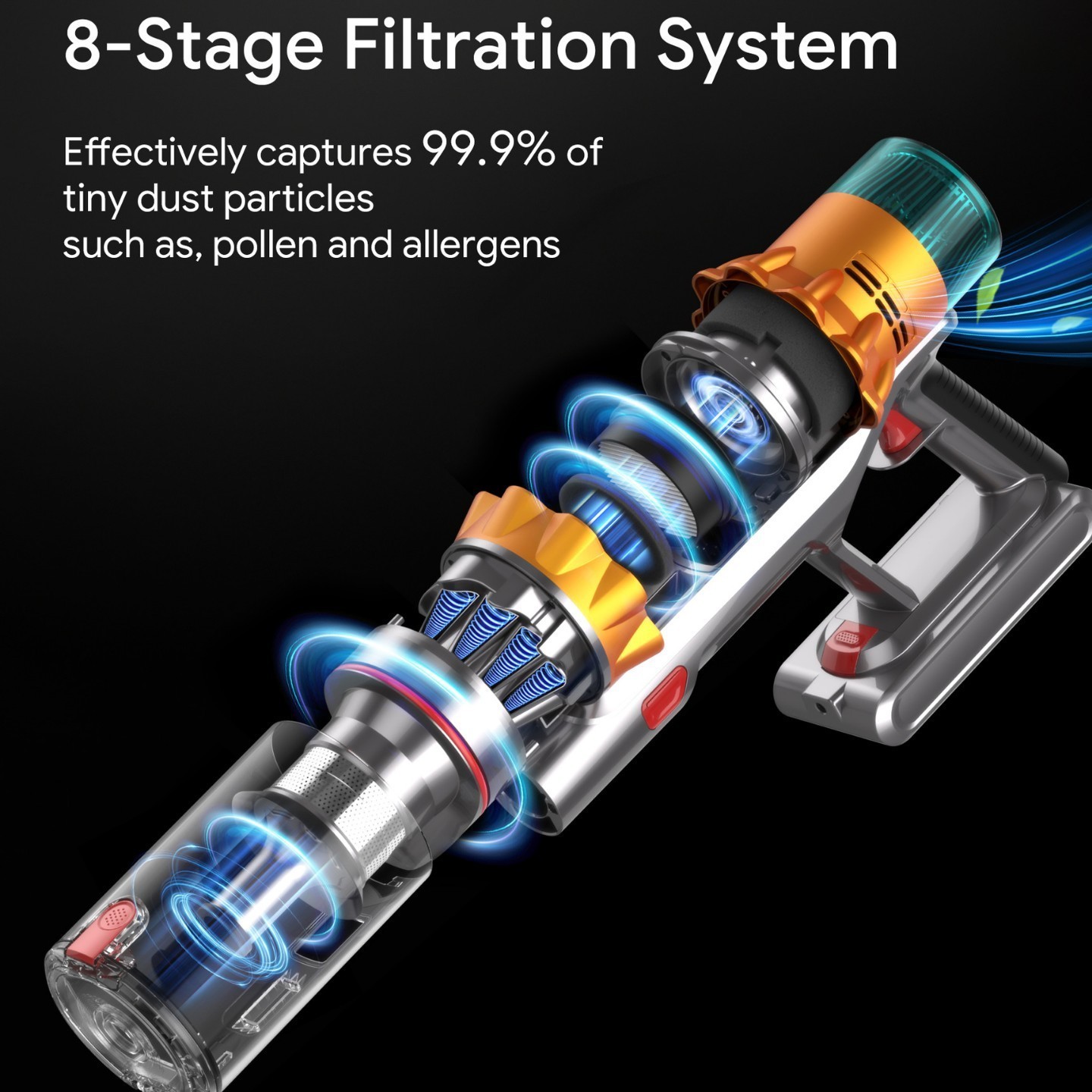 8-Stage Filtration System

Effectively captures 99.9% of tiny dust particles such as, pollen and allergens