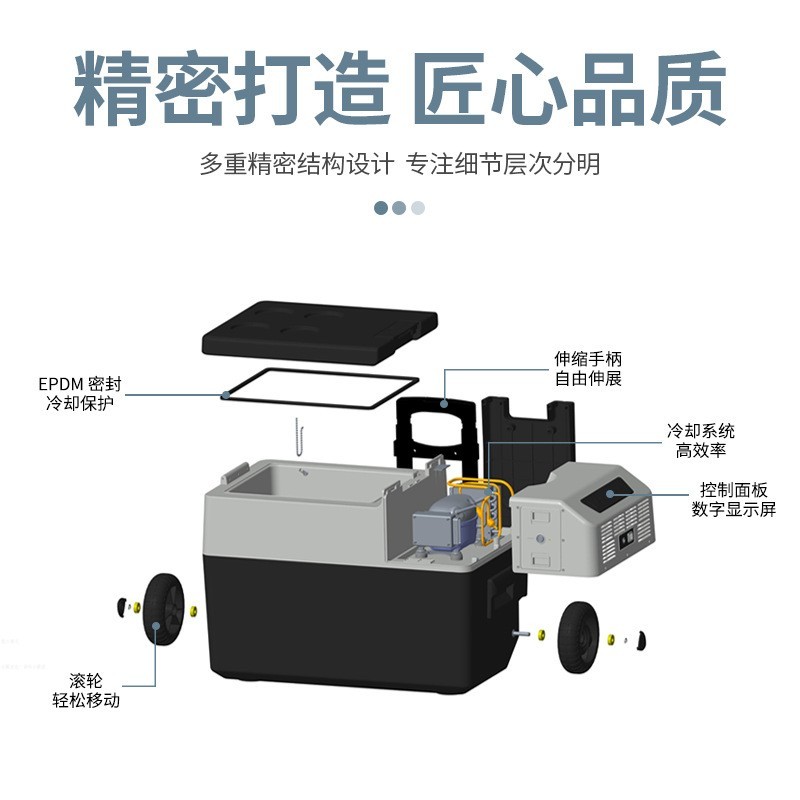 精密打造 匠心品质

多重精密结构设计 专注细节层次分明

EPDM 密封
冷却保护

伸缩手柄
自由伸展

冷却系统
高效率

控制面板
数字显示屏

滚轮
轻松移动