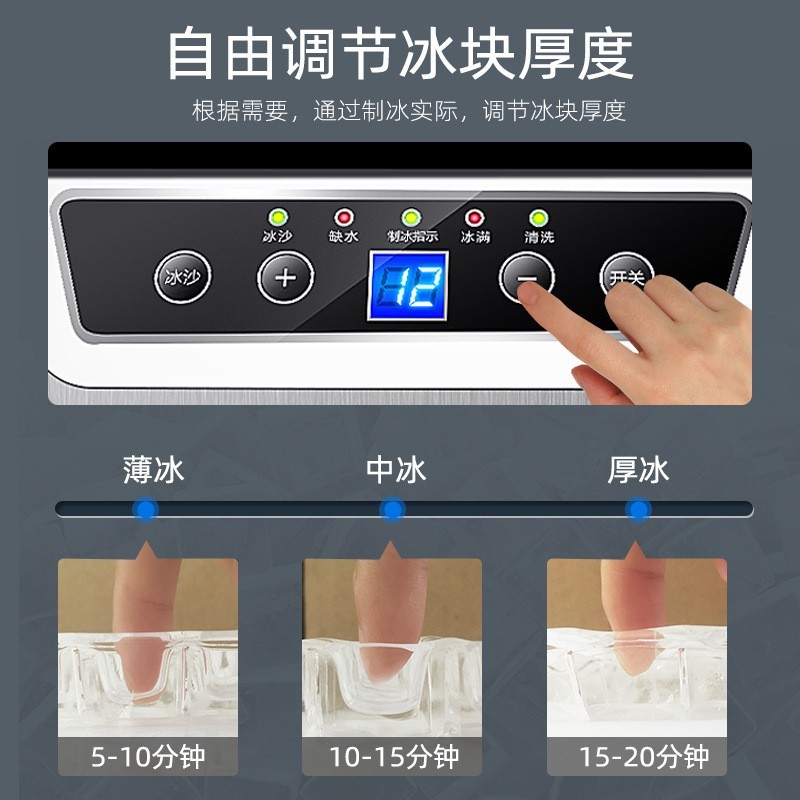 自由调节冰块厚度

根据需要，通过制冰实际，调节冰块厚度

冰沙 缺水 制冰指示 冰满 清洗

冰沙 + 12 − 开关

薄冰 中冰 厚冰

5-10分钟

10-15分钟

15-20分钟