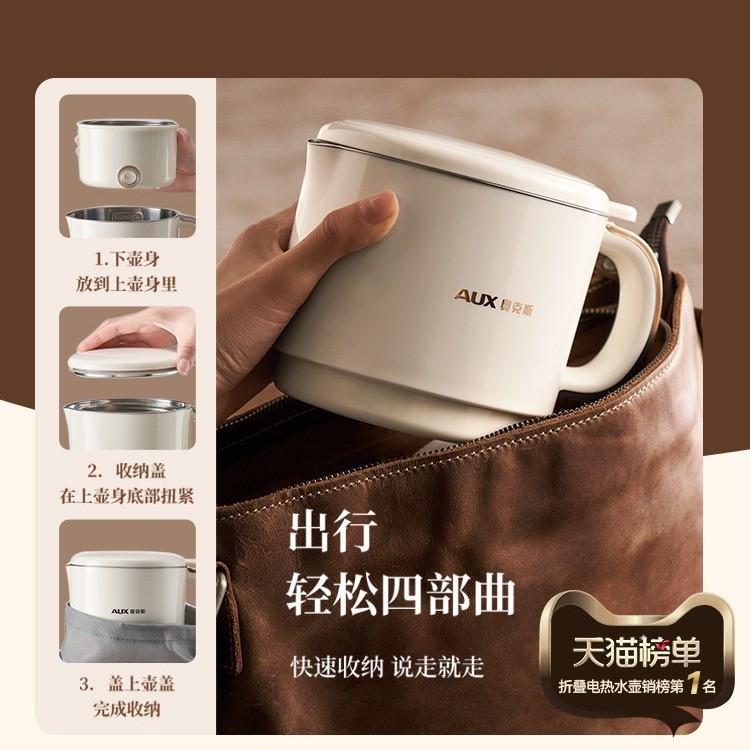 1.下壶身
放到上壶身里

2. 收纳盖
在上壶身底部扭紧

AUX 奥克斯

3. 盖上壶盖
完成收纳

AUX 奥克斯

出行
轻松四部曲

快速收纳 说走就走

天猫榜单
折叠电热水壶销榜第1名