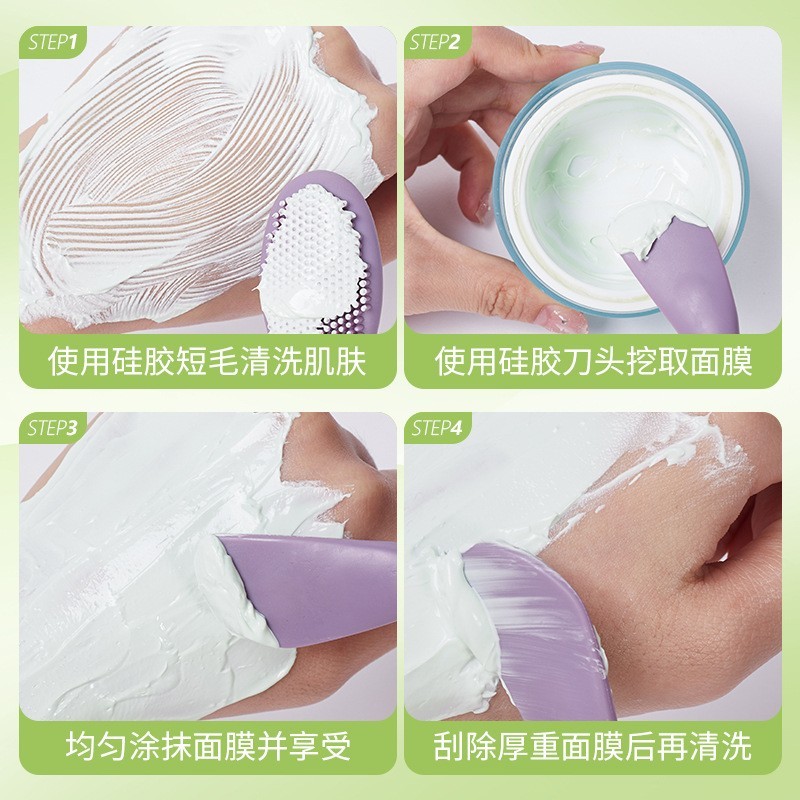 STEP1
使用硅胶短毛清洗肌肤

STEP2
使用硅胶刀头挖取面膜

STEP3
均匀涂抹面膜并享受

STEP4
刮除厚重面膜后再清洗