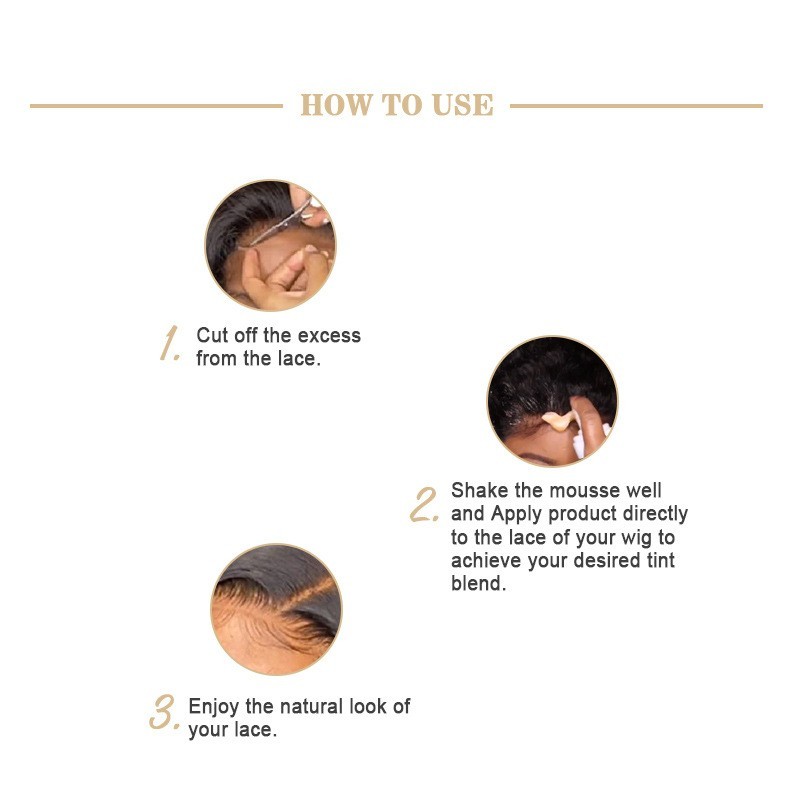 HOW TO USE

1. Cut off the excess from the lace.

2. Shake the mousse well and Apply product directly to the lace of your wig to achieve your desired tint blend.

3. Enjoy the natural look of your lace.