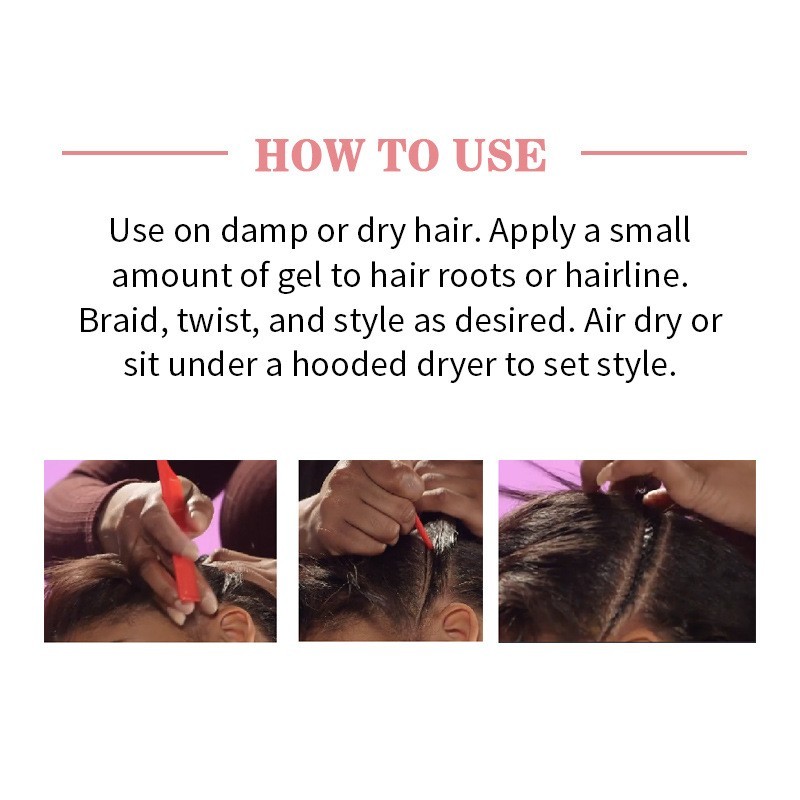 HOW TO USE

Use on damp or dry hair. Apply a small amount of gel to hair roots or hairline. Braid, twist, and style as desired. Air dry or sit under a hooded dryer to set style.