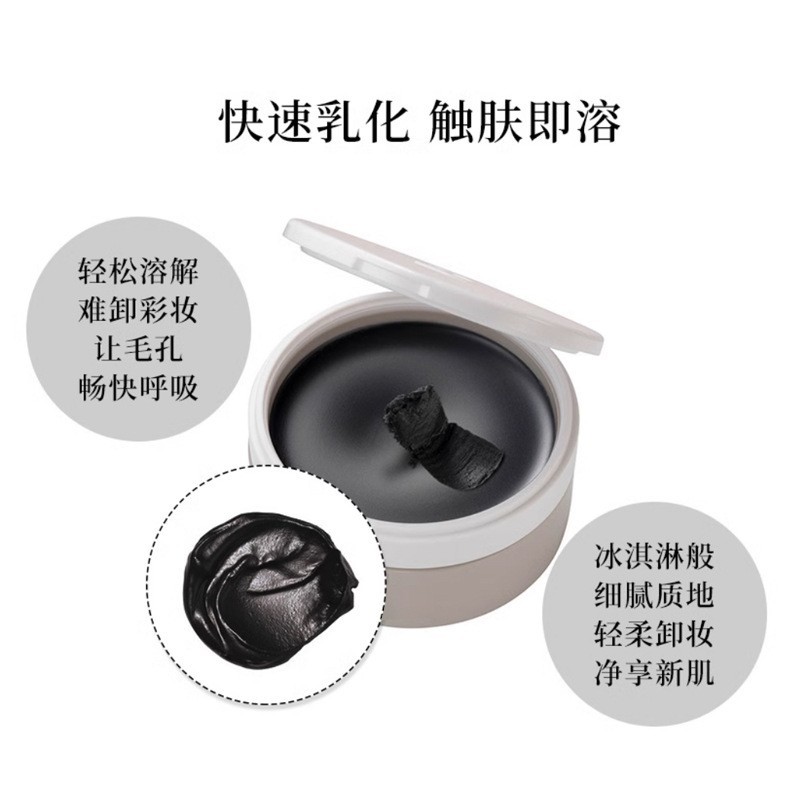 快速乳化 触肤即溶

轻松溶解
难卸彩妆
让毛孔
畅快呼吸

冰淇淋般
细腻质地
轻柔卸妆
净享新肌