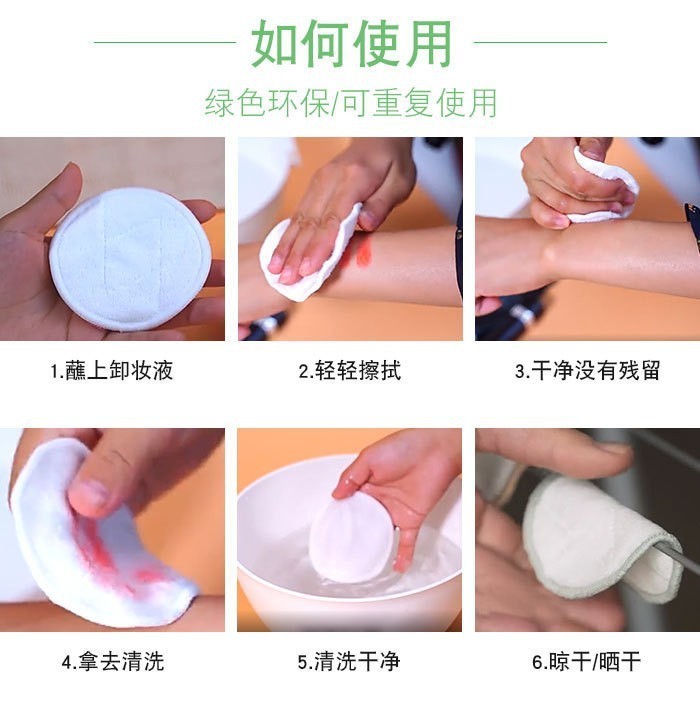 如何使用

绿色环保/可重复使用

1.蘸上卸妆液

2.轻轻擦拭

3.干净没有残留

4.拿去清洗

5.清洗干净

6.晾干/晒干