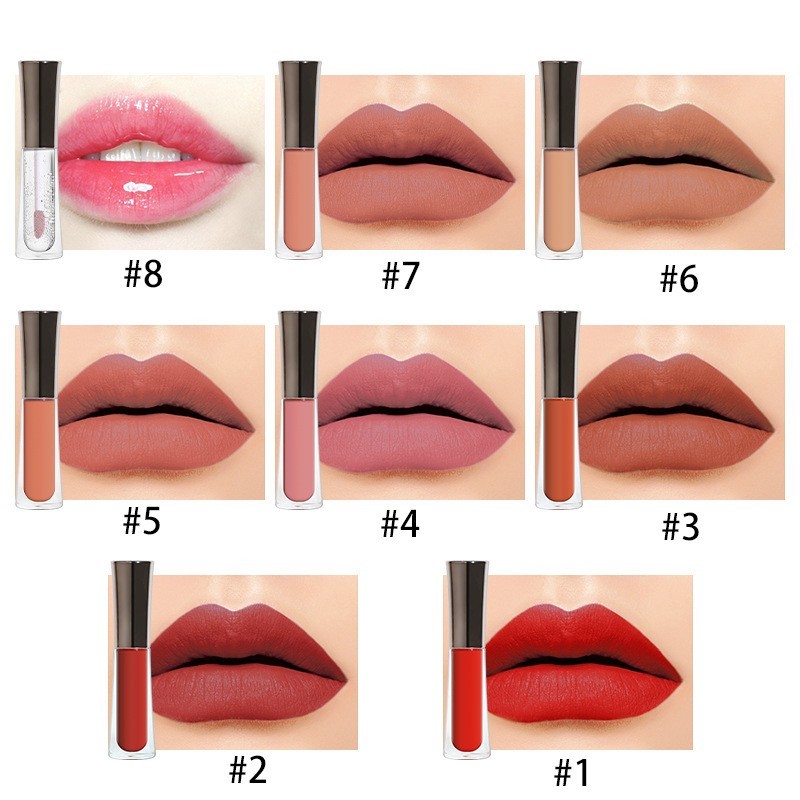 #8 #7 #6

#5 #4 #3

#2 #1