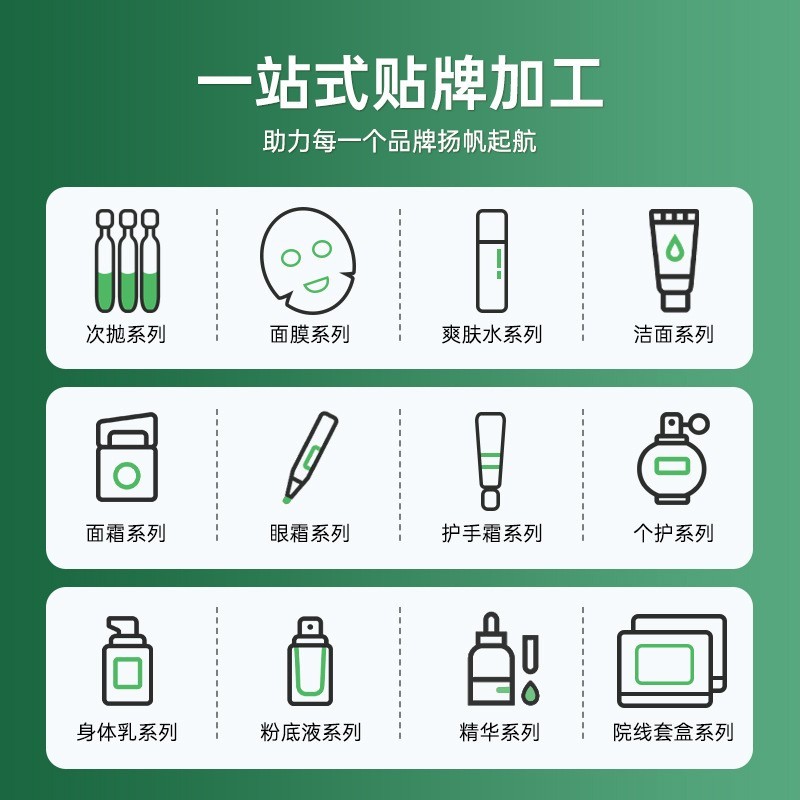 一站式贴牌加工

助力每一个品牌扬帆起航

次抛系列
面膜系列
爽肤水系列
洁面系列

面霜系列
眼霜系列
护手霜系列
个护系列

身体乳系列
粉底液系列
精华系列
院线套盒系列