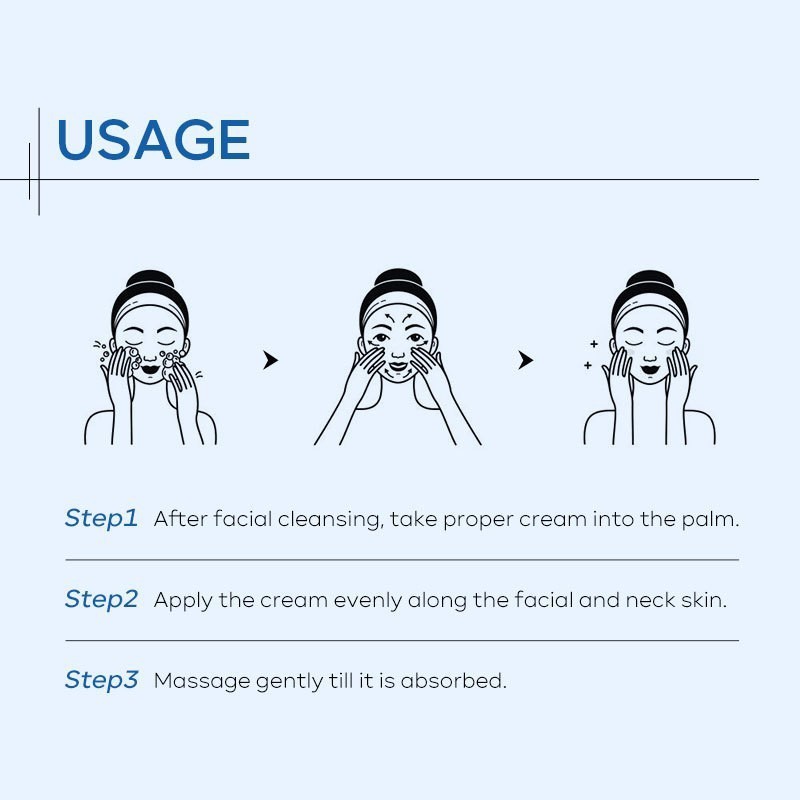 USAGE

Step1 After facial cleansing, take proper cream into the palm.

Step2 Apply the cream evenly along the facial and neck skin.

Step3 Massage gently till it is absorbed.