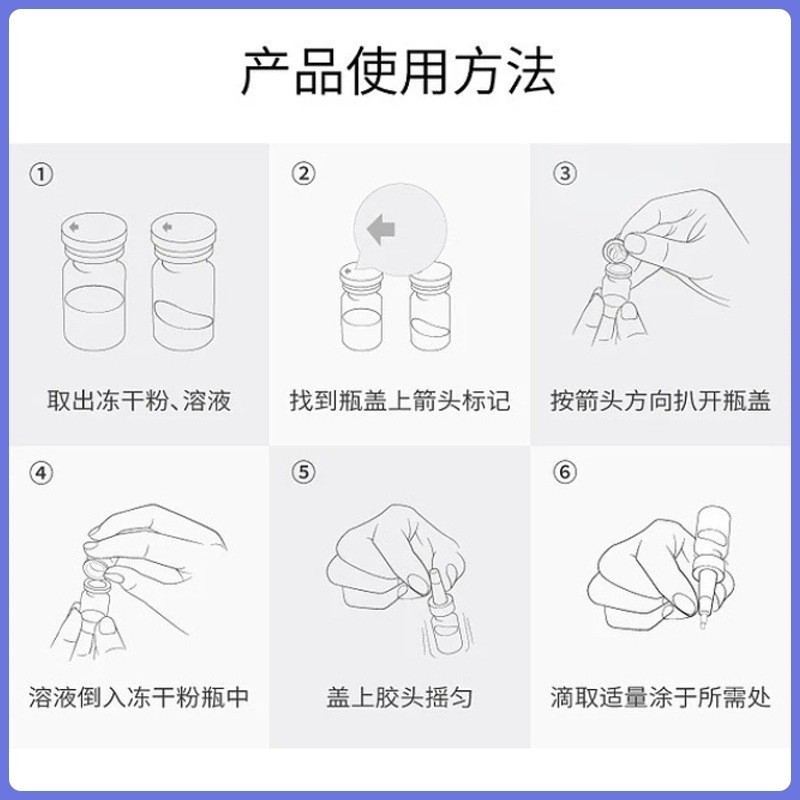 产品使用方法

①
取出冻干粉、溶液

②
找到瓶盖上箭头标记

③
按箭头方向扒开瓶盖

④
溶液倒入冻干粉瓶中

⑤
盖上胶头摇匀

⑥
滴取适量涂于所需处