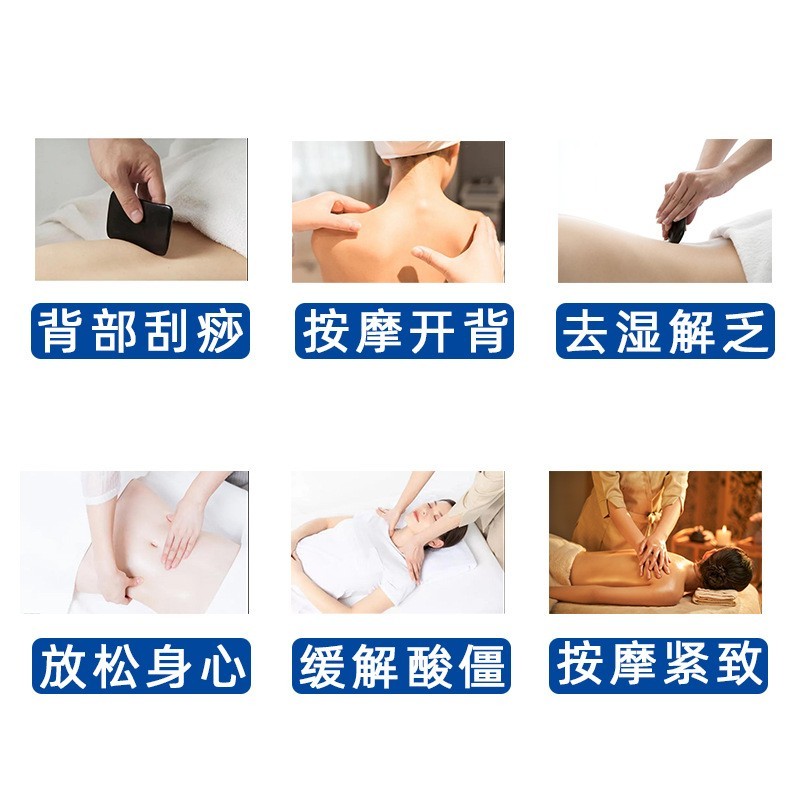 背部刮痧

按摩开背

去湿解乏

放松身心

缓解酸僵

按摩紧致