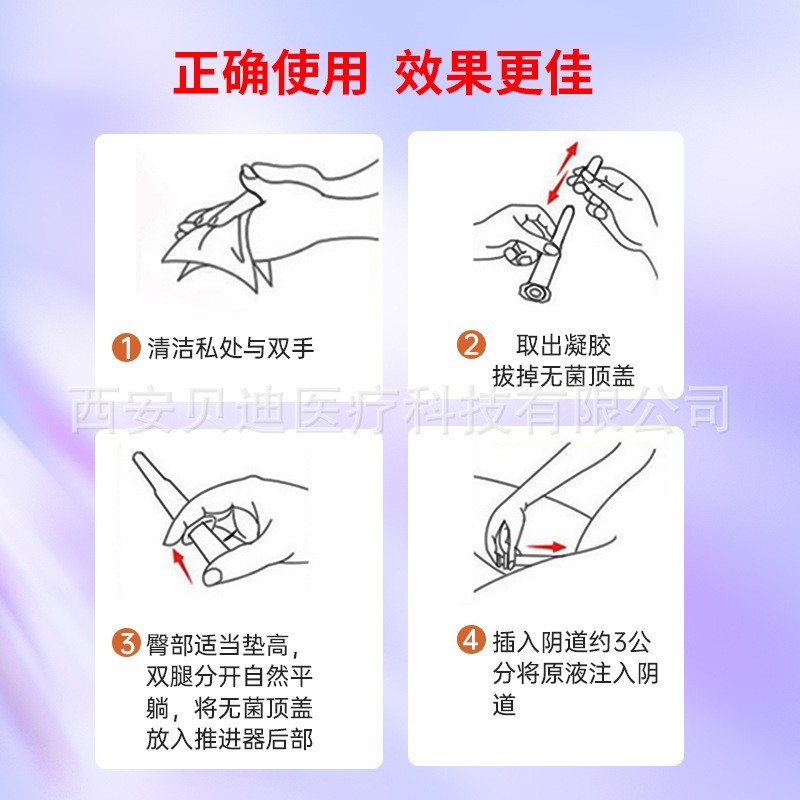 正确使用 效果更佳

1 清洁私处与双手

2 取出凝胶
拔掉无菌顶盖

西安贝迪医疗科技有限公司

3 臀部适当垫高，双腿分开自然平躺，将无菌顶盖放入推进器后部

4 插入阴道约3公分将原液注入阴道