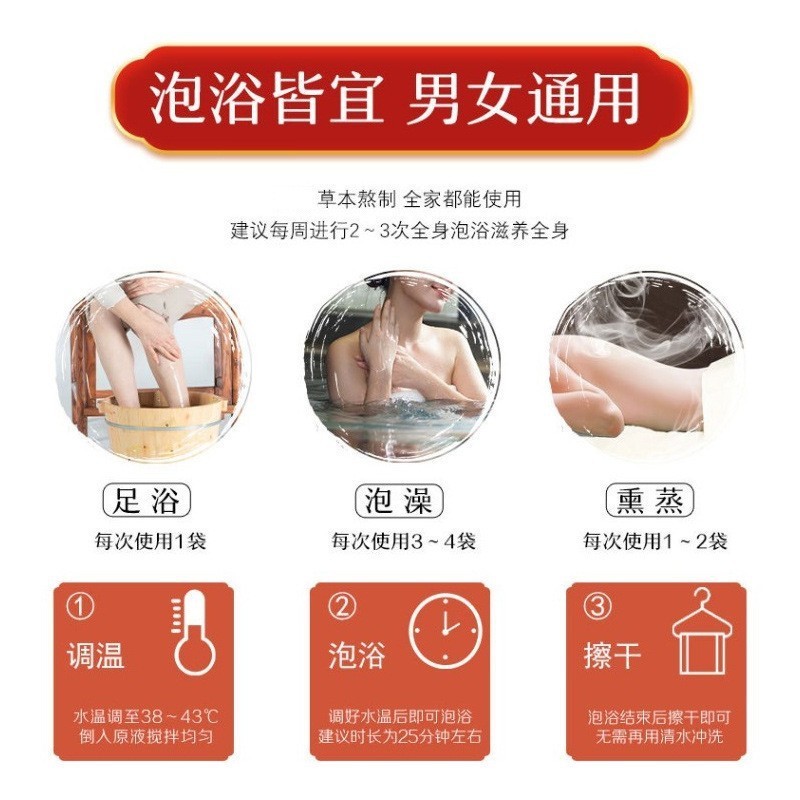 泡浴皆宜 男女通用

草本熬制 全家都能使用
建议每周进行2～3次全身泡浴滋养全身

足浴
每次使用1袋

泡澡
每次使用3～4袋

熏蒸
每次使用1～2袋

①
调温
水温调至38～43℃
倒入原液搅拌均匀

②
泡浴
调好水温后即可泡浴
建议时长为25分钟左右

③
擦干
泡浴结束后擦干即可
无需再用清水冲洗