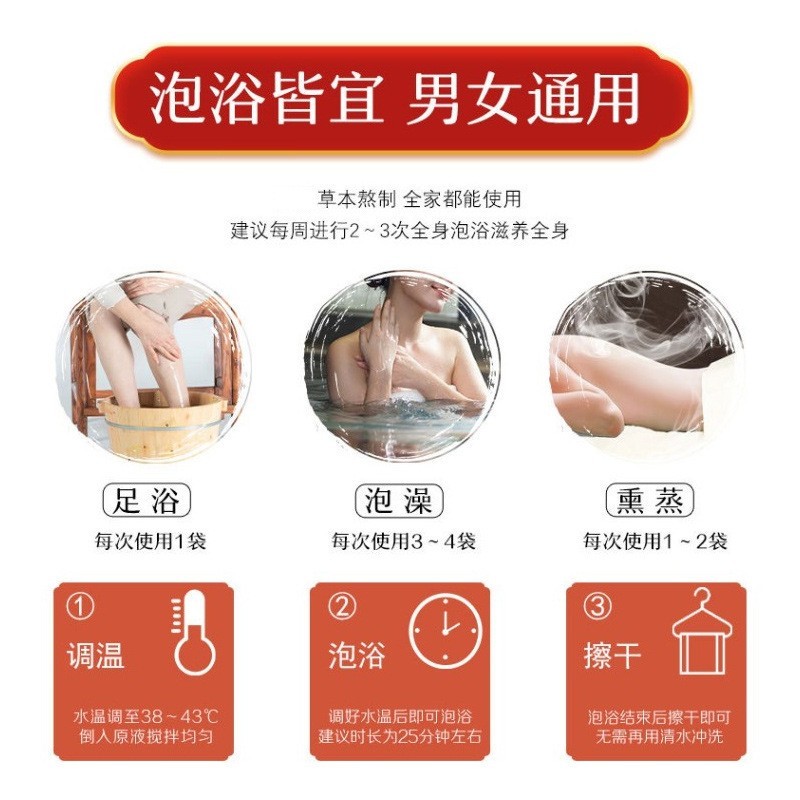 泡浴皆宜 男女通用

草本熬制 全家都能使用
建议每周进行2～3次全身泡浴滋养全身

足浴
每次使用1袋

泡澡
每次使用3～4袋

熏蒸
每次使用1～2袋

① 调温
水温调至38～43℃
倒入原液搅拌均匀

② 泡浴
调好水温后即可泡浴
建议时长为25分钟左右

③ 擦干
泡浴结束后擦干即可
无需再用清水冲洗