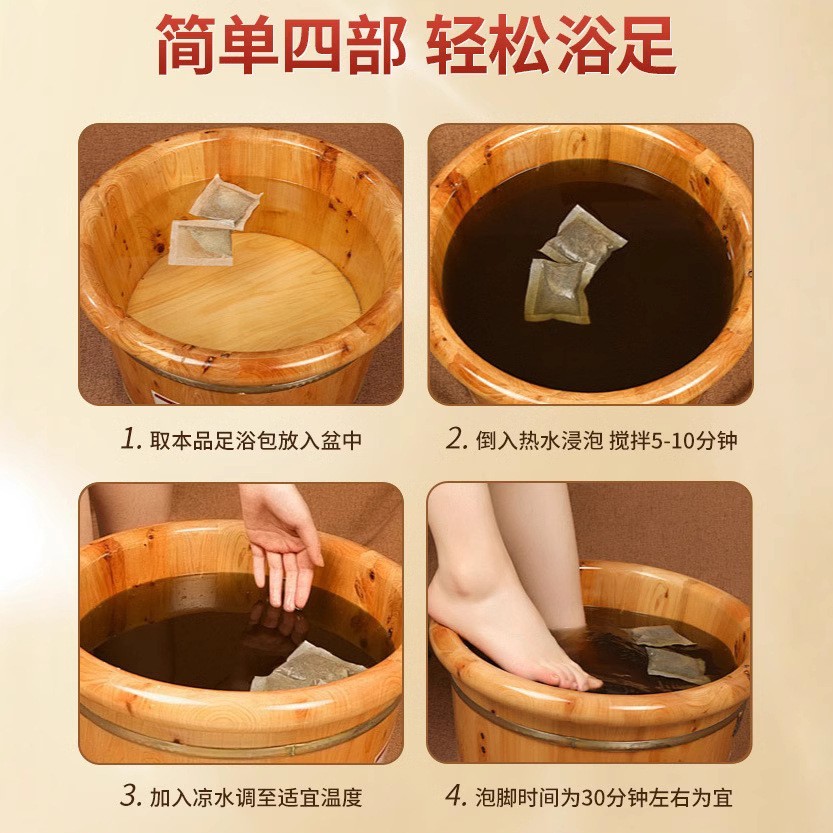 简单四部 轻松浴足

1. 取本品足浴包放入盆中

2. 倒入热水浸泡 搅拌5-10分钟

3. 加入凉水调至适宜温度

4. 泡脚时间为30分钟左右为宜