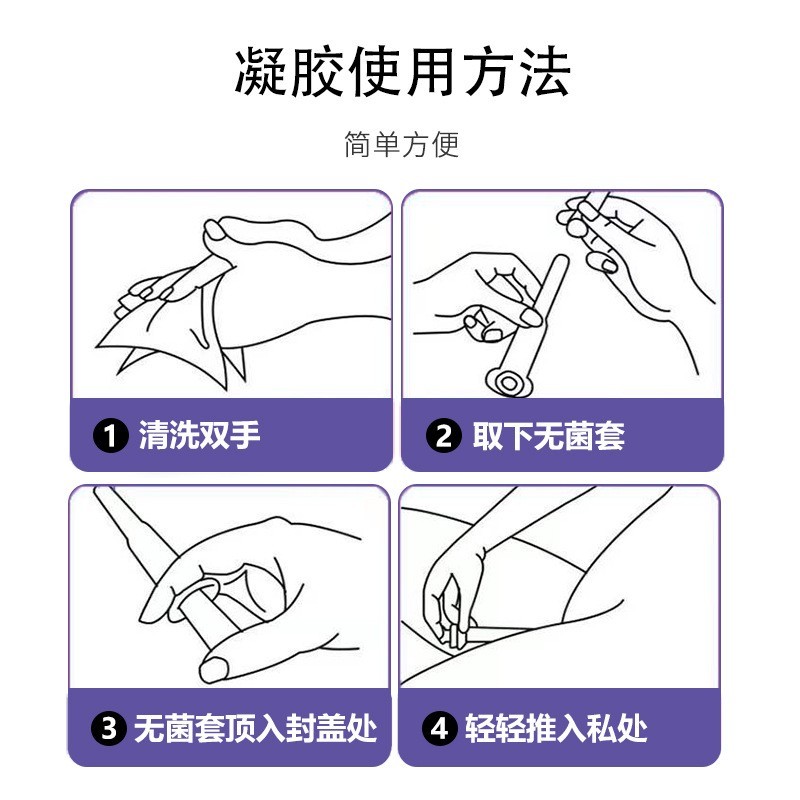 凝胶使用方法

简单方便

1 清洗双手

2 取下无菌套

3 无菌套顶入封盖处

4 轻轻推入私处