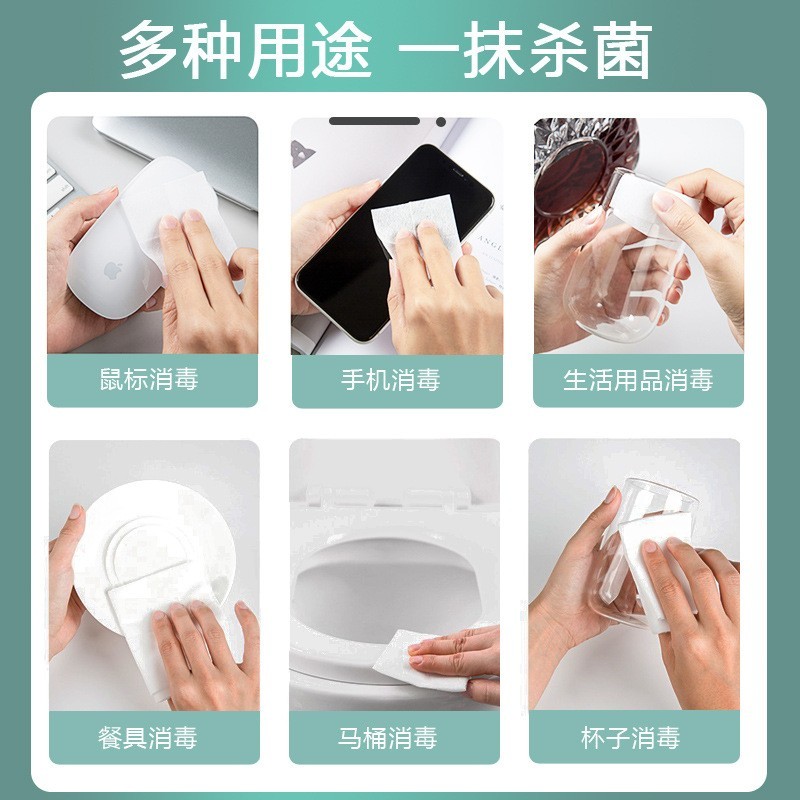 多种用途 一抹杀菌

鼠标消毒

手机消毒

生活用品消毒

餐具消毒

马桶消毒

杯子消毒