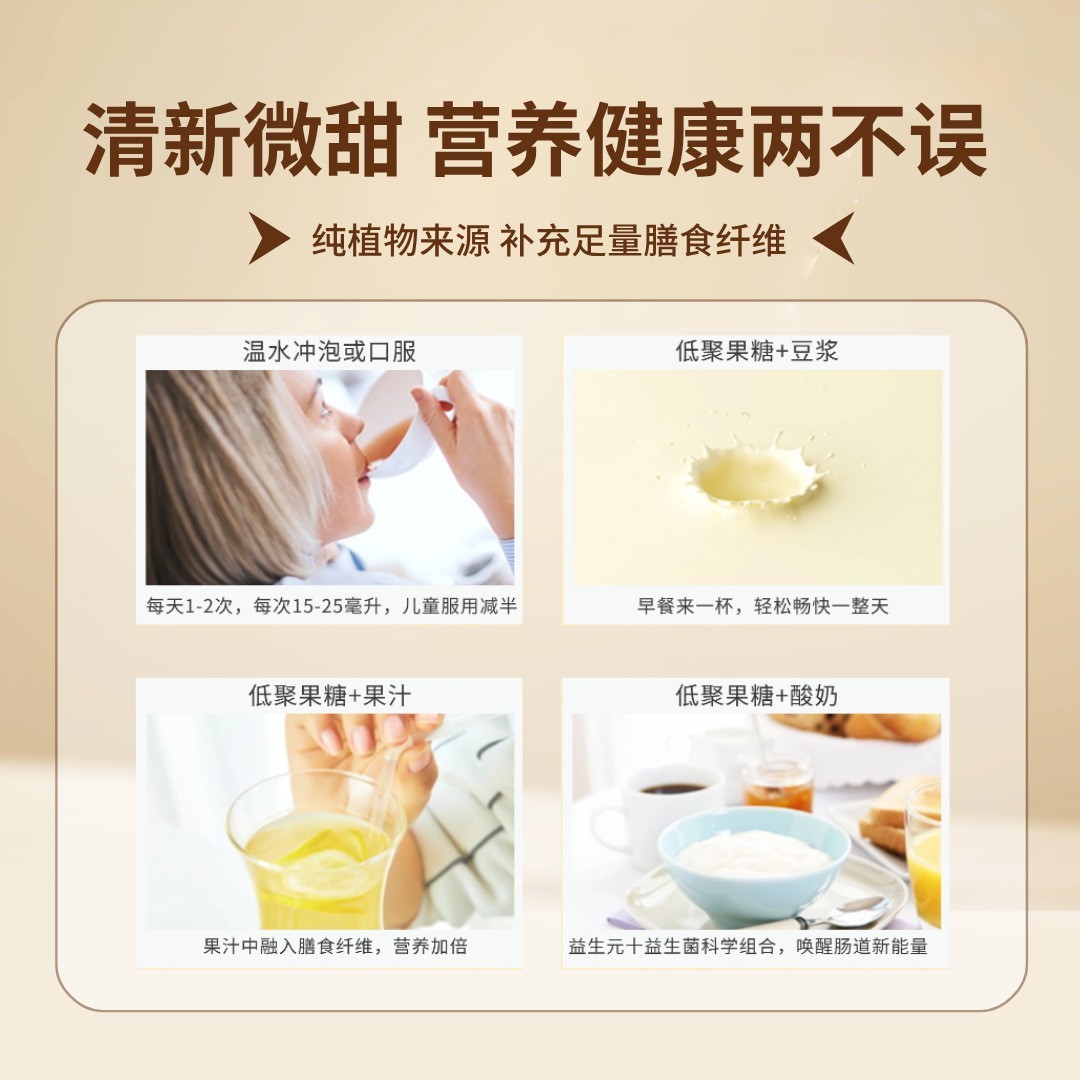 清新微甜 营养健康两不误

纯植物来源 补充足量膳食纤维

温水冲泡或口服

每天1-2次，每次15-25毫升，儿童服用减半

低聚果糖+豆浆

早餐来一杯，轻松畅快一整天

低聚果糖+果汁

果汁中融入膳食纤维，营养加倍

低聚果糖+酸奶

益生元十益生菌科学组合，唤醒肠道新能量