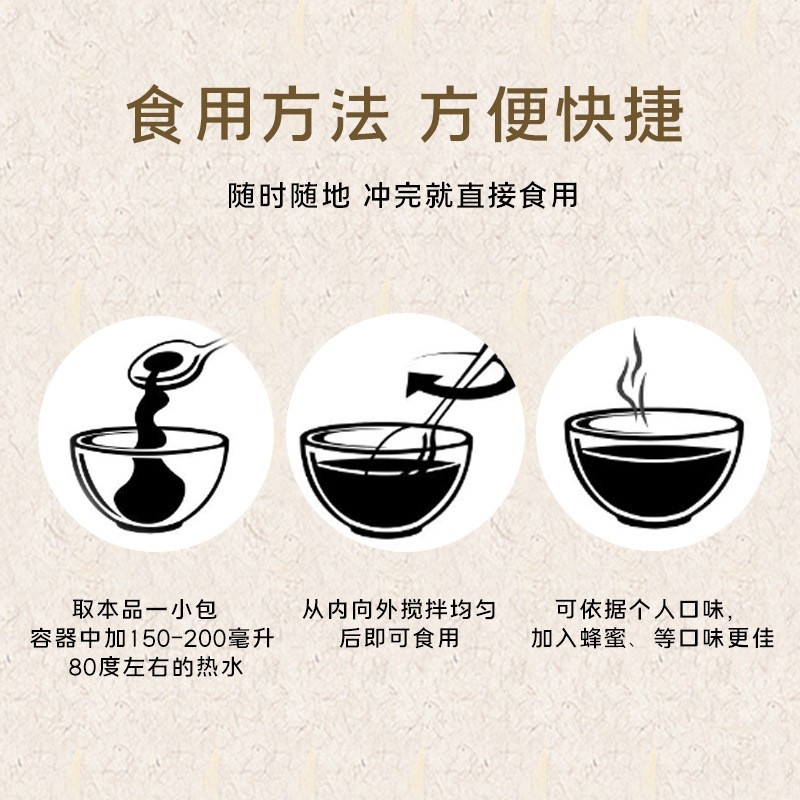 食用方法 方便快捷

随时随地 冲完就直接食用

取本品一小包
容器中加150-200毫升
80度左右的热水

从内向外搅拌均匀
后即可食用

可依据个人口味,
加入蜂蜜、等口味更佳