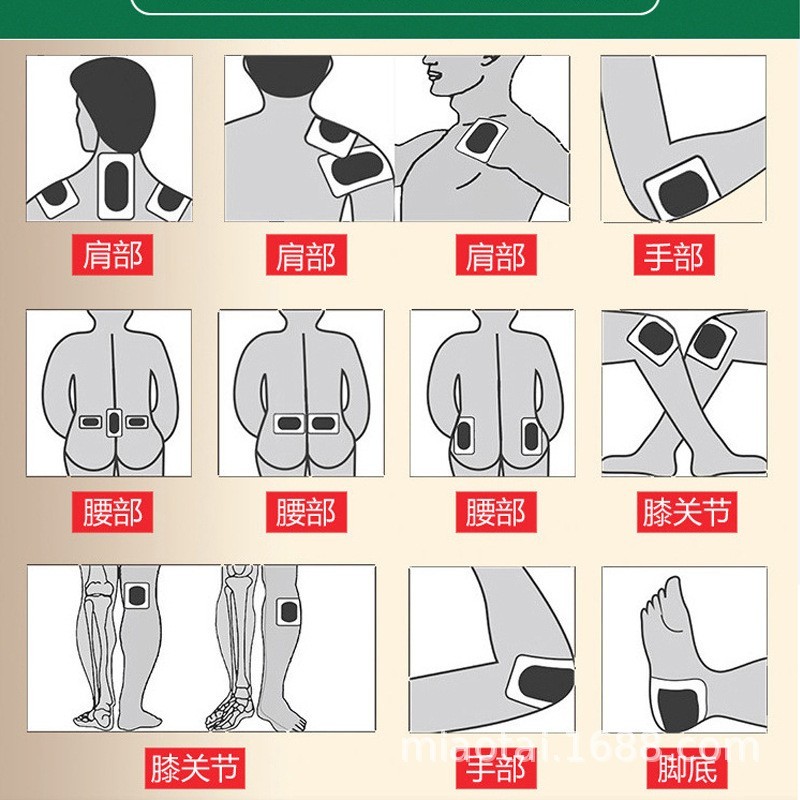 肩部

肩部

肩部

手部

腰部

腰部

腰部

膝关节

膝关节

手部

脚底

miaotai.1688.com