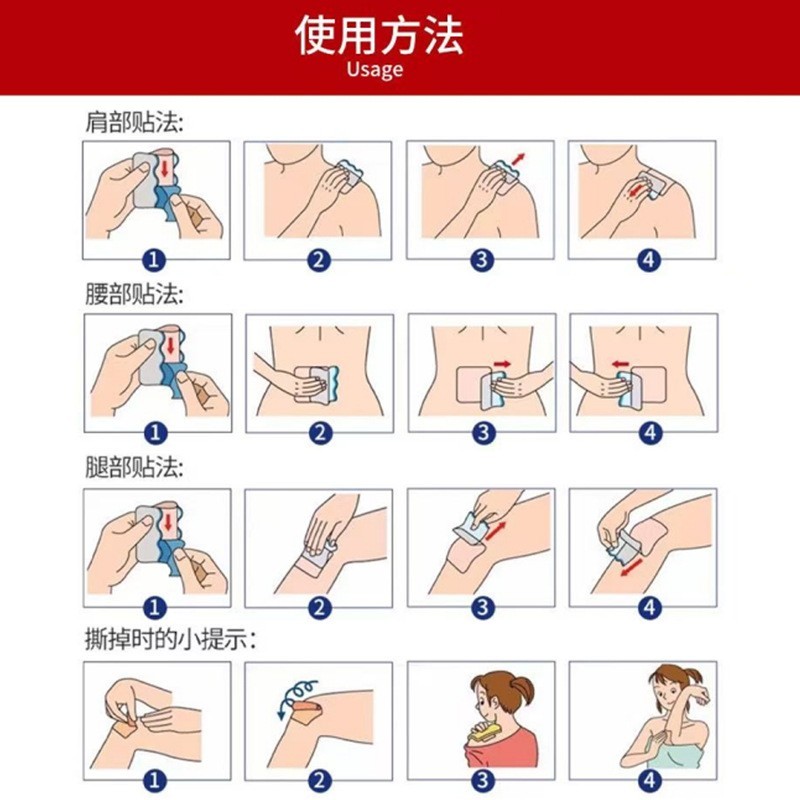 使用方法
Usage

肩部贴法:

1 2 3 4

腰部贴法:

1 2 3 4

腿部贴法:

1 2 3 4

撕掉时的小提示:

1 2 3 4