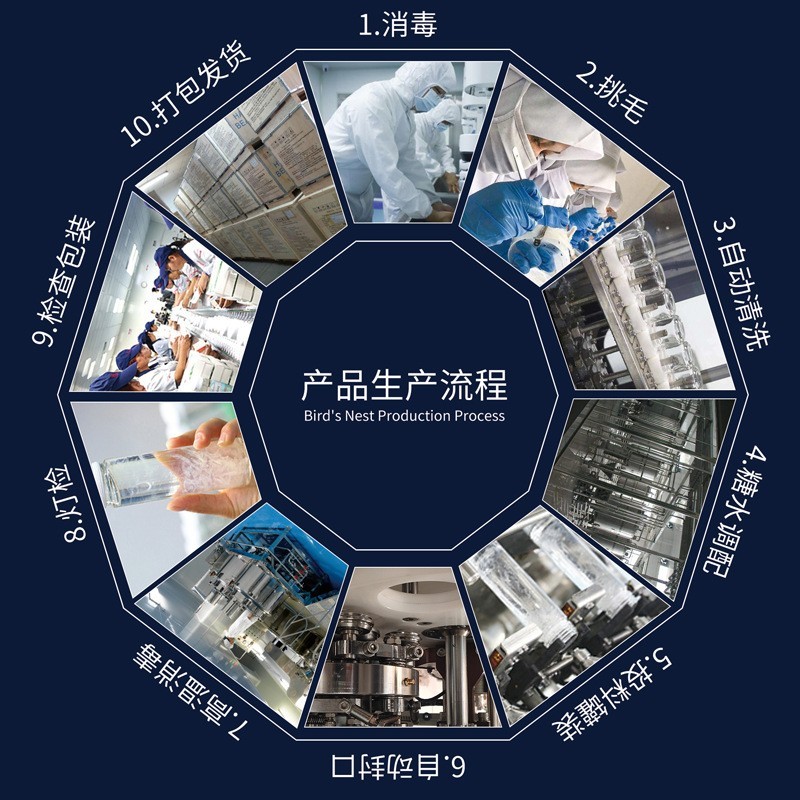 1.消毒

2.挑毛

3.自动清洗

4.糖水调配

5.投料罐装

6.自动封口

7.高温消毒

8.灯检

9.检查包装

10.打包发货

产品生产流程
Bird's Nest Production Process