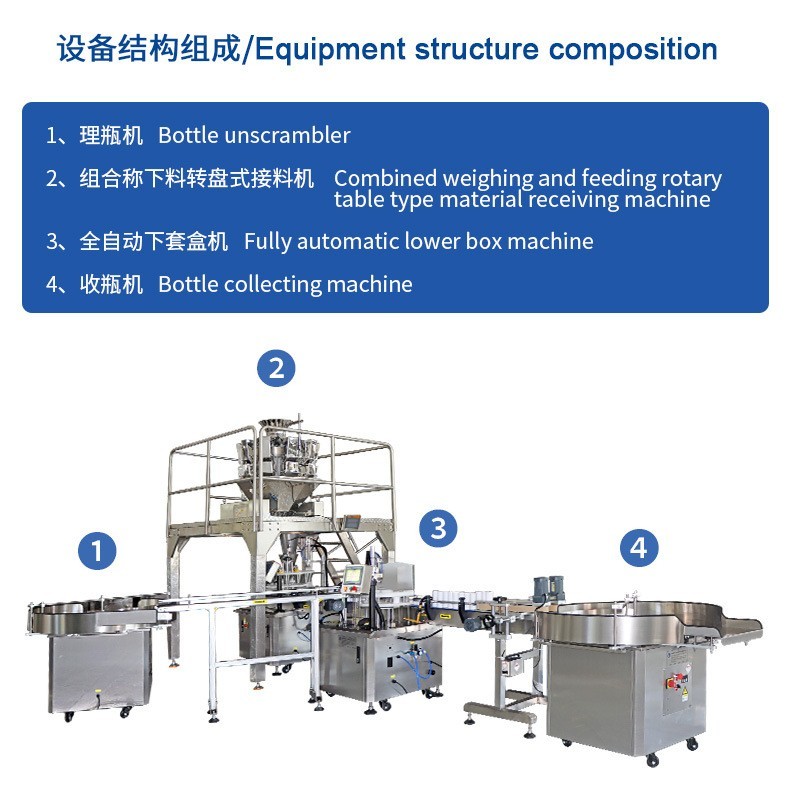 设备结构组成/Equipment structure composition

1、理瓶机 Bottle unscrambler

2、组合称下料转盘式接料机 Combined weighing and feeding rotary table type material receiving machine

3、全自动下套盒机 Fully automatic lower box machine

4、收瓶机 Bottle collecting machine

2

1

3

4