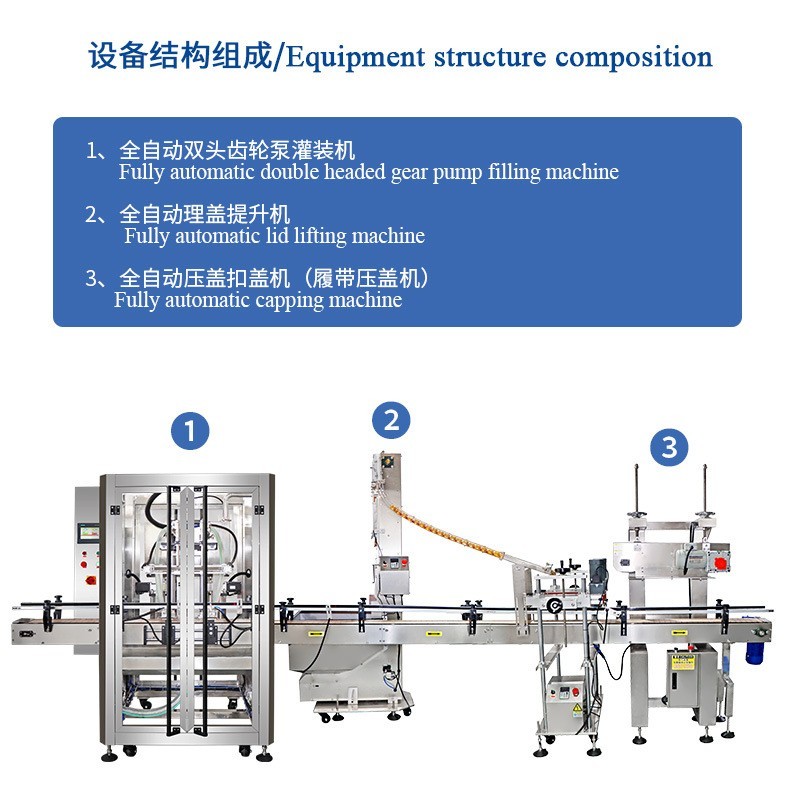 设备结构组成/Equipment structure composition

1、全自动双头齿轮泵灌装机
Fully automatic double headed gear pump filling machine

2、全自动理盖提升机
Fully automatic lid lifting machine

3、全自动压盖扣盖机（履带压盖机）
Fully automatic capping machine

1

2

3