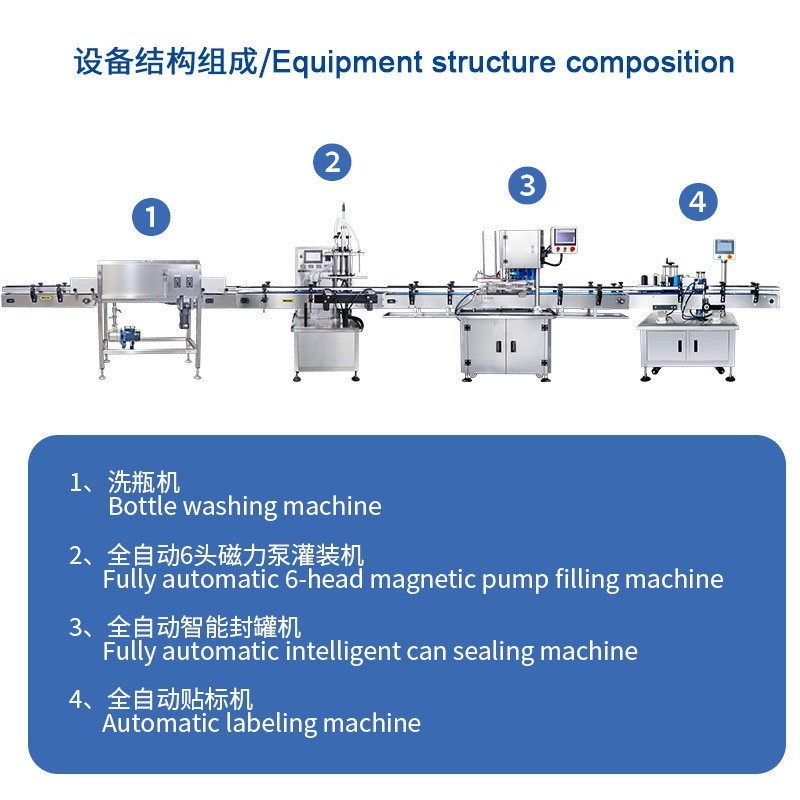 设备结构组成/Equipment structure composition

1

2

3

4

1、洗瓶机
Bottle washing machine

2、全自动6头磁力泵灌装机
Fully automatic 6-head magnetic pump filling machine

3、全自动智能封罐机
Fully automatic intelligent can sealing machine

4、全自动贴标机
Automatic labeling machine