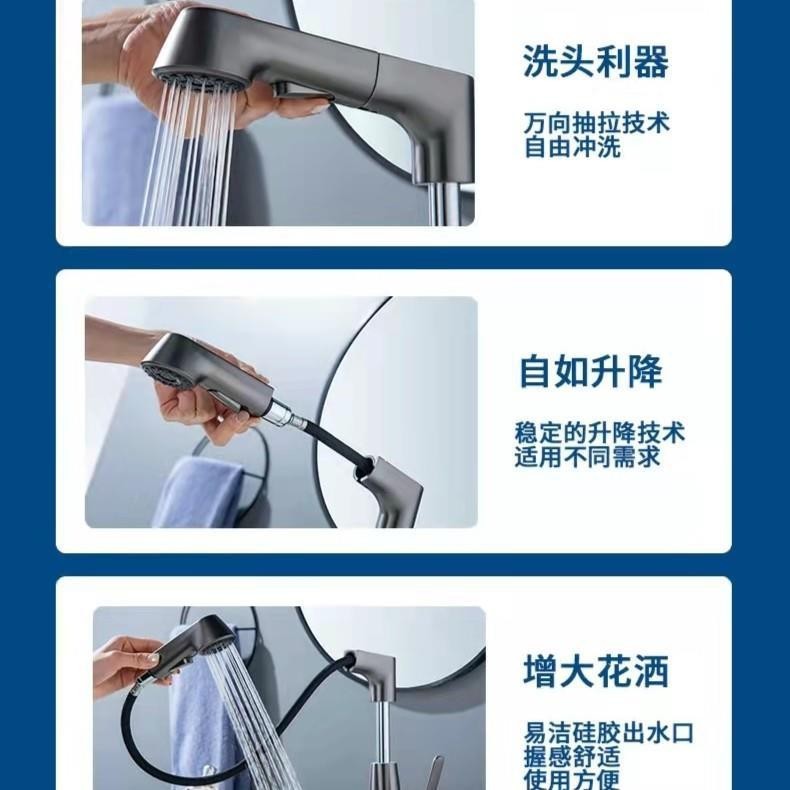 洗头利器

万向抽拉技术
自由冲洗

自如升降

稳定的升降技术
适用不同需求

增大花洒

易洁硅胶出水口
握感舒适
使用方便