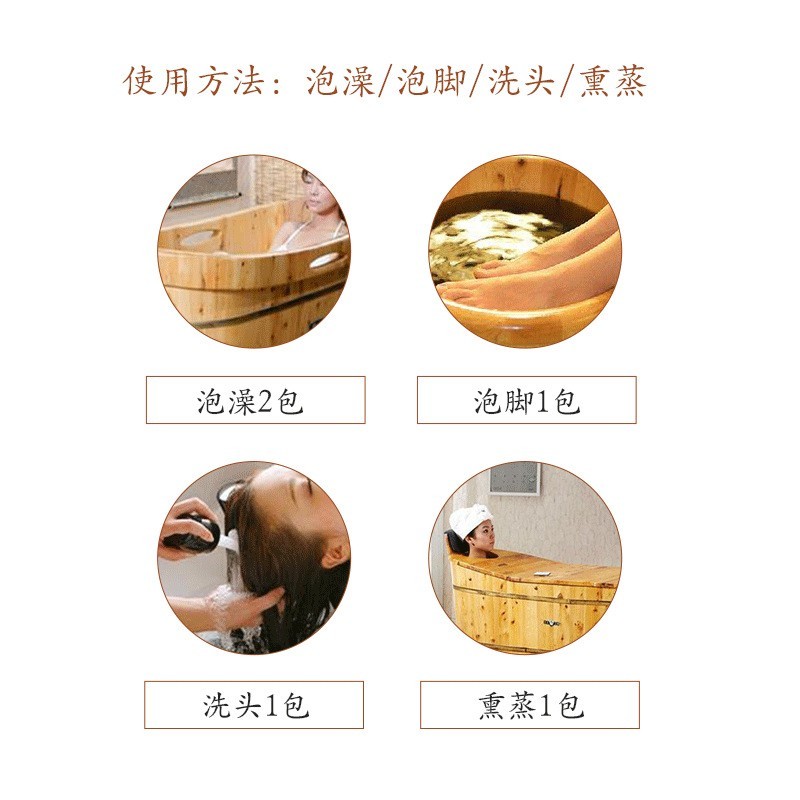 使用方法：泡澡/泡脚/洗头/熏蒸

泡澡2包

泡脚1包

洗头1包

熏蒸1包