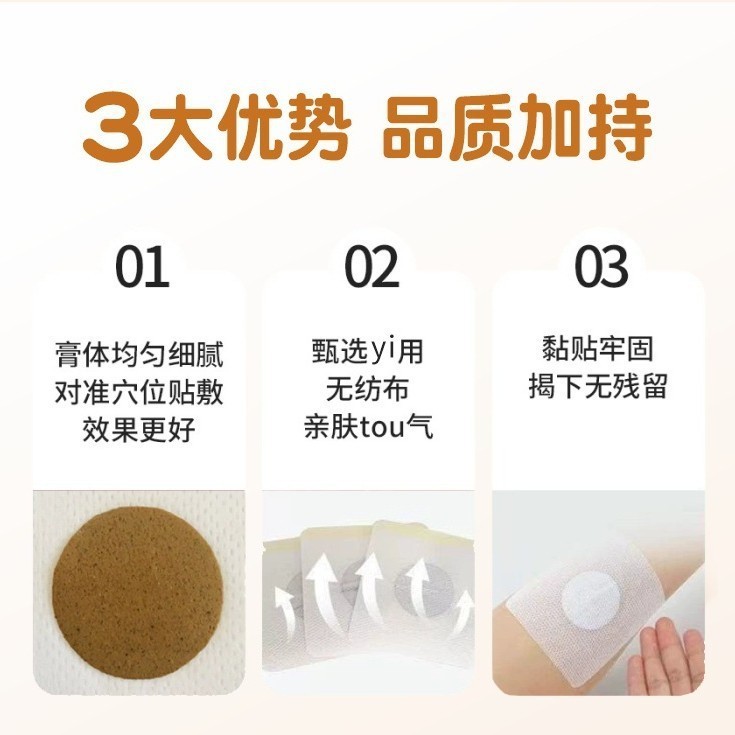 3大优势 品质加持

01

膏体均匀细腻
对准穴位贴敷
效果更好

02

甄选yi用
无纺布
亲肤tou气

03

黏贴牢固
揭下无残留