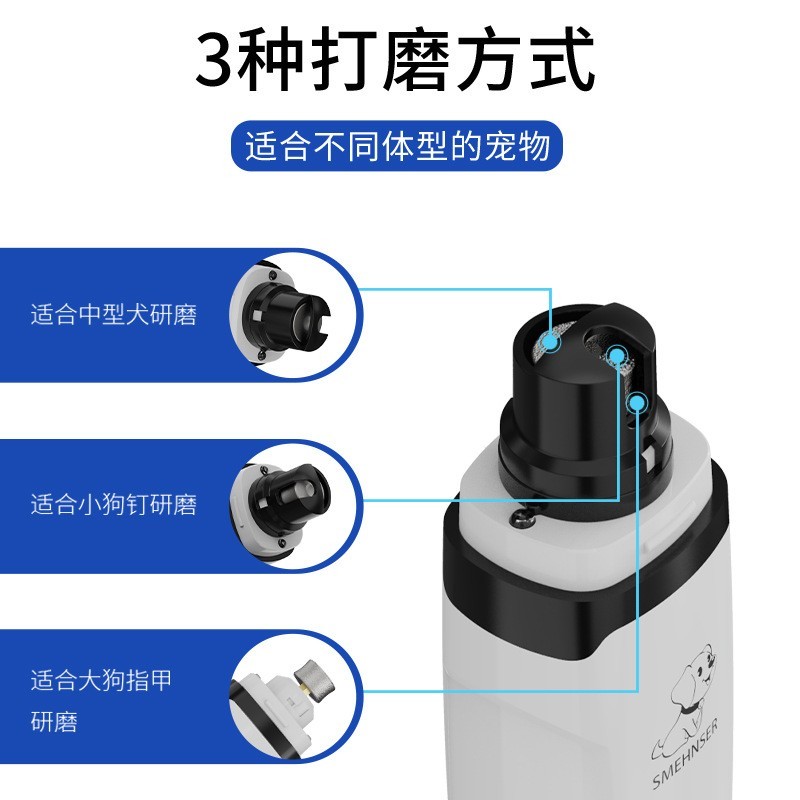 3种打磨方式

适合不同体型的宠物

适合中型犬研磨

适合小狗钉研磨

适合大狗指甲研磨

SMEHNSER