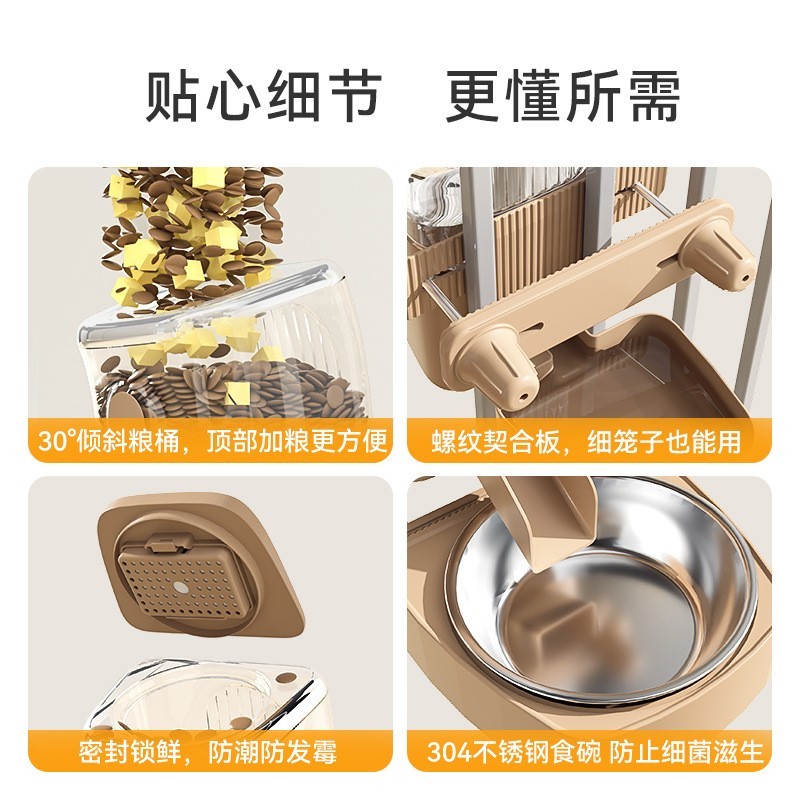 贴心细节　更懂所需

30°倾斜粮桶，顶部加粮更方便

螺纹契合板，细笼子也能用

密封锁鲜，防潮防发霉

304不锈钢食碗 防止细菌滋生