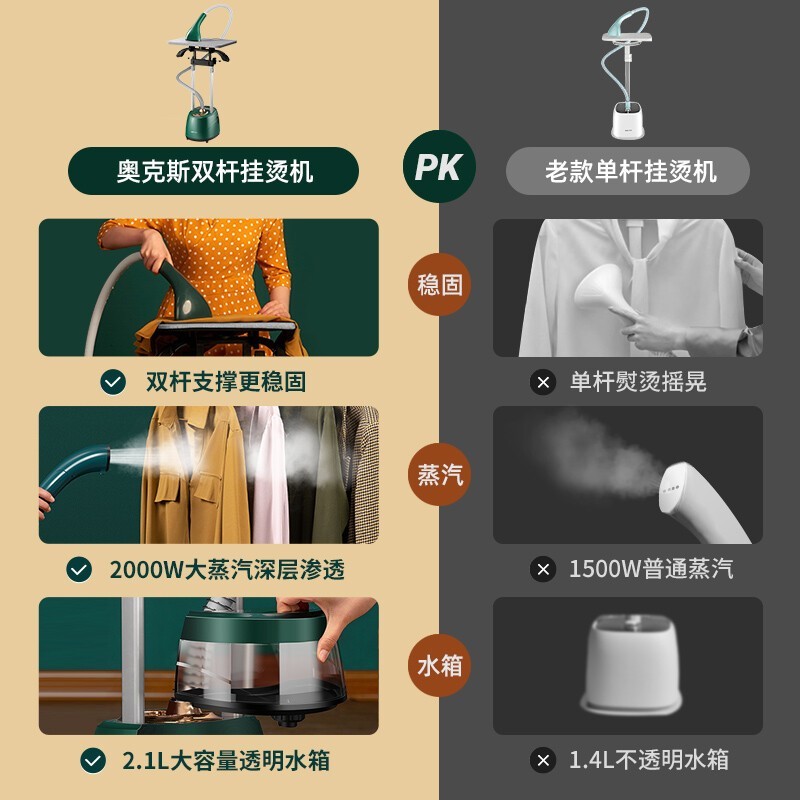 奥克斯双杆挂烫机

PK

老款单杆挂烫机

稳固

双杆支撑更稳固

单杆熨烫摇晃

蒸汽

2000W大蒸汽深层渗透

1500W普通蒸汽

水箱

2.1L大容量透明水箱

1.4L不透明水箱