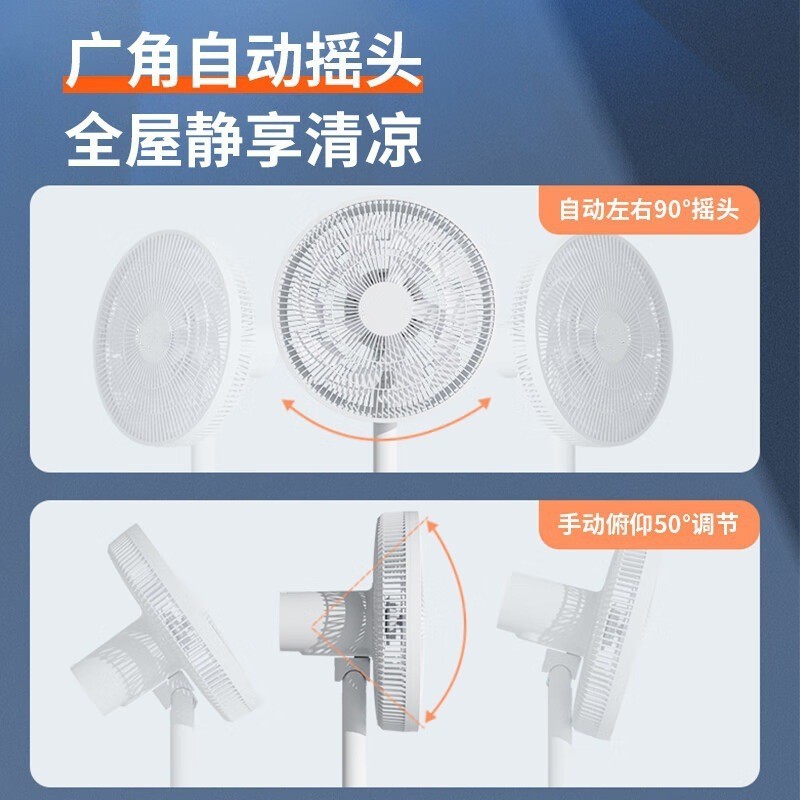 广角自动摇头
全屋静享清凉

自动左右90°摇头

手动俯仰50°调节