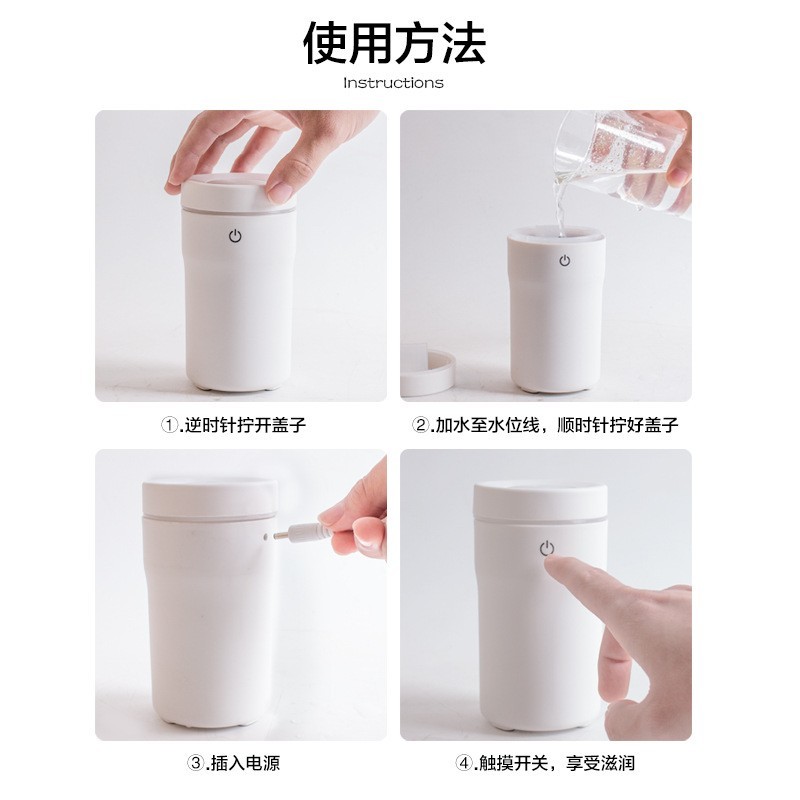 使用方法
Instructions

①.逆时针拧开盖子

②.加水至水位线，顺时针拧好盖子

③.插入电源

④.触摸开关，享受滋润