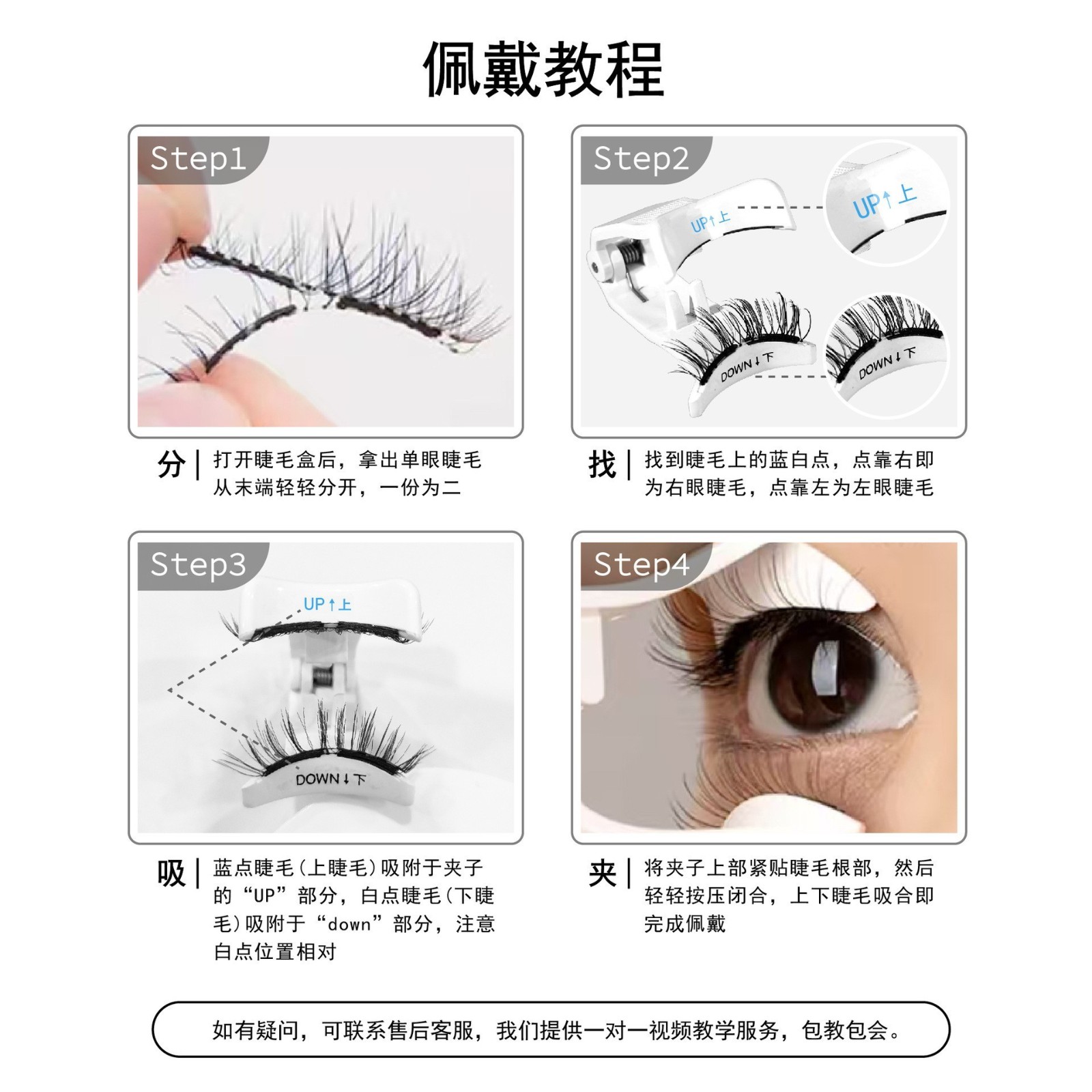 佩戴教程

Step1

分 | 打开睫毛盒后，拿出单眼睫毛从末端轻轻分开，一份为二

Step2

UP↑上

UP↑上

DOWN↓下

DOWN↓下

找 | 找到睫毛上的蓝白点，点靠右即为右眼睫毛，点靠左为左眼睫毛

Step3

UP↑上

DOWN↓下

吸 | 蓝点睫毛(上睫毛)吸附于夹子的“UP”部分，白点睫毛(下睫毛)吸附于“down”部分，注意白点位置相对

Step4

夹 | 将夹子上部紧贴睫毛根部，然后轻轻按压闭合，上下睫毛吸合即完成佩戴

如有疑问，可联系售后客服，我们提供一对一视频教学服务，包教包会。