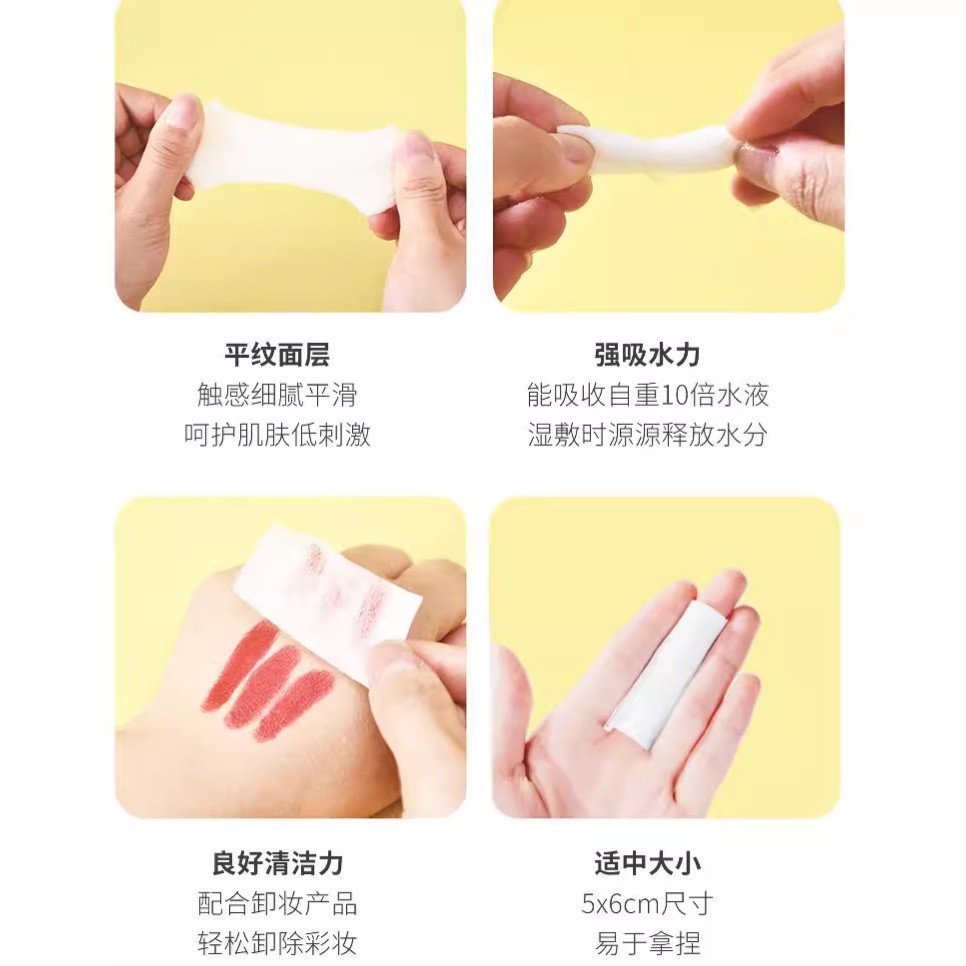 平纹面层
触感细腻平滑
呵护肌肤低刺激

强吸水力
能吸收自重10倍水液
湿敷时源源释放水分

良好清洁力
配合卸妆产品
轻松卸除彩妆

适中大小
5x6cm尺寸
易于拿捏