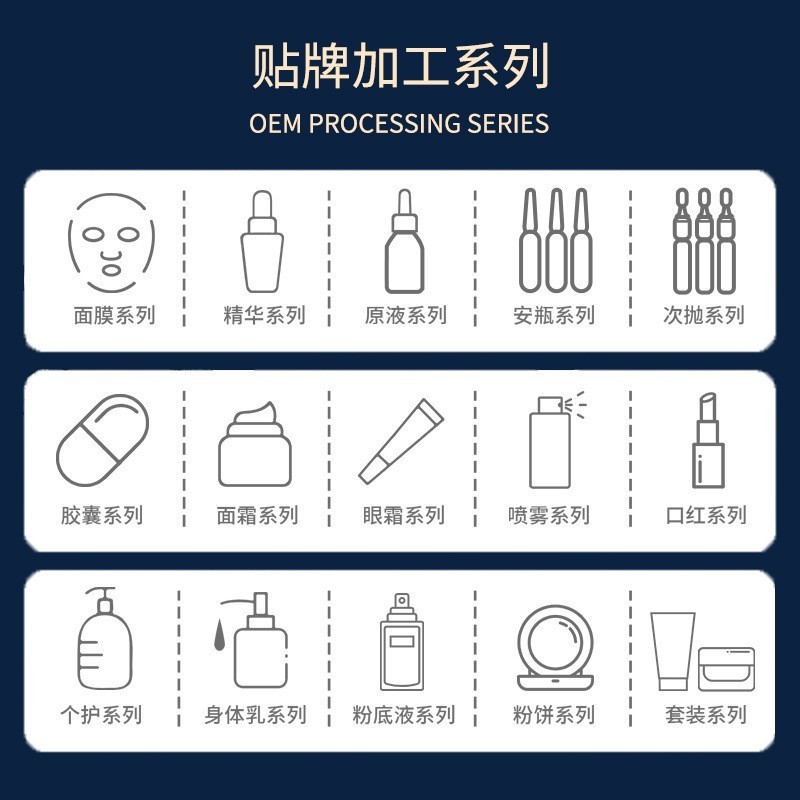 贴牌加工系列
OEM PROCESSING SERIES

面膜系列
精华系列
原液系列
安瓶系列
次抛系列

胶囊系列
面霜系列
眼霜系列
喷雾系列
口红系列

个护系列
身体乳系列
粉底液系列
粉饼系列
套装系列