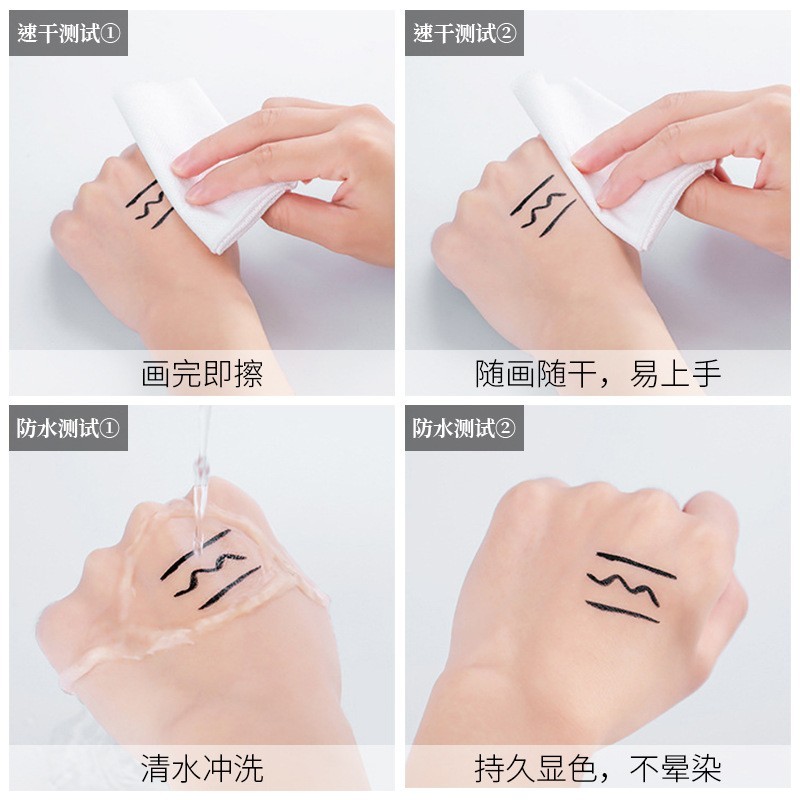 速干测试①

画完即擦

速干测试②

随画随干，易上手

防水测试①

清水冲洗

防水测试②

持久显色，不晕染