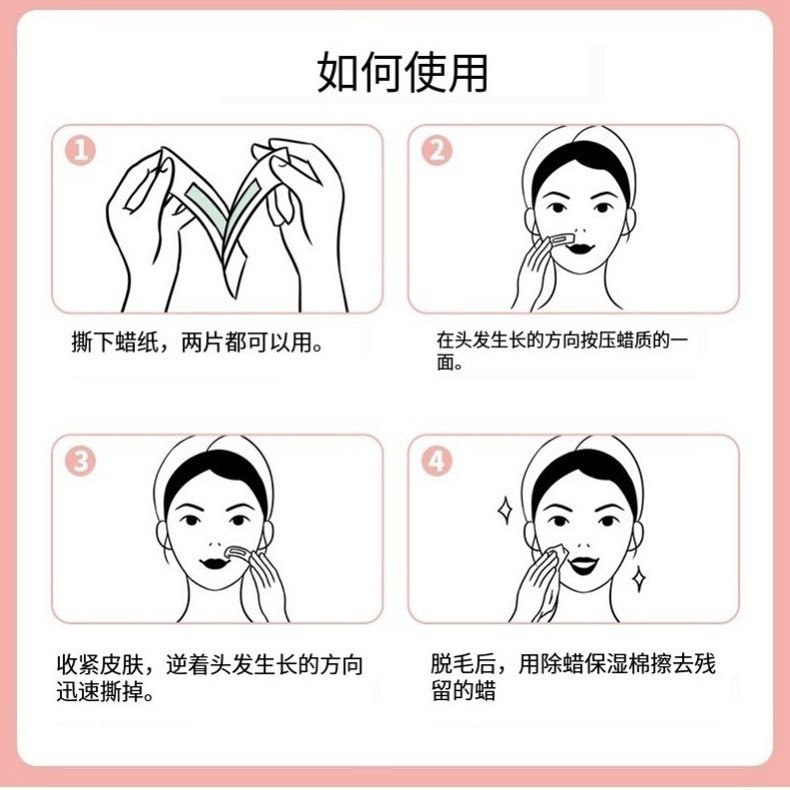 如何使用

1

撕下蜡纸，两片都可以用。

2

在头发生长的方向按压蜡质的一面。

3

收紧皮肤，逆着头发生长的方向迅速撕掉。

4

脱毛后，用除蜡保湿棉擦去残留的蜡