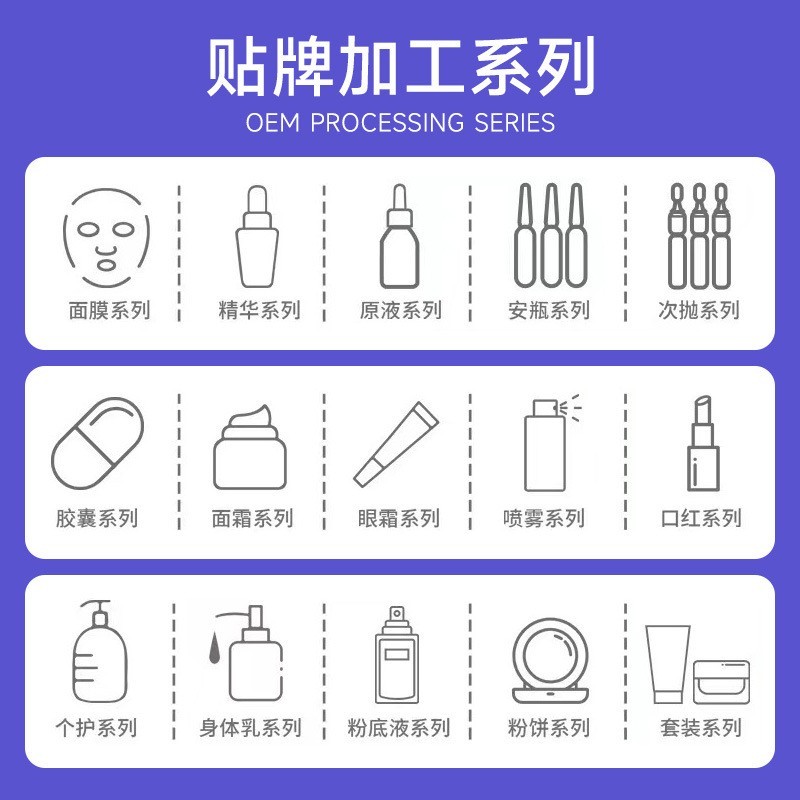 贴牌加工系列
OEM PROCESSING SERIES

面膜系列
精华系列
原液系列
安瓶系列
次抛系列

胶囊系列
面霜系列
眼霜系列
喷雾系列
口红系列

个护系列
身体乳系列
粉底液系列
粉饼系列
套装系列